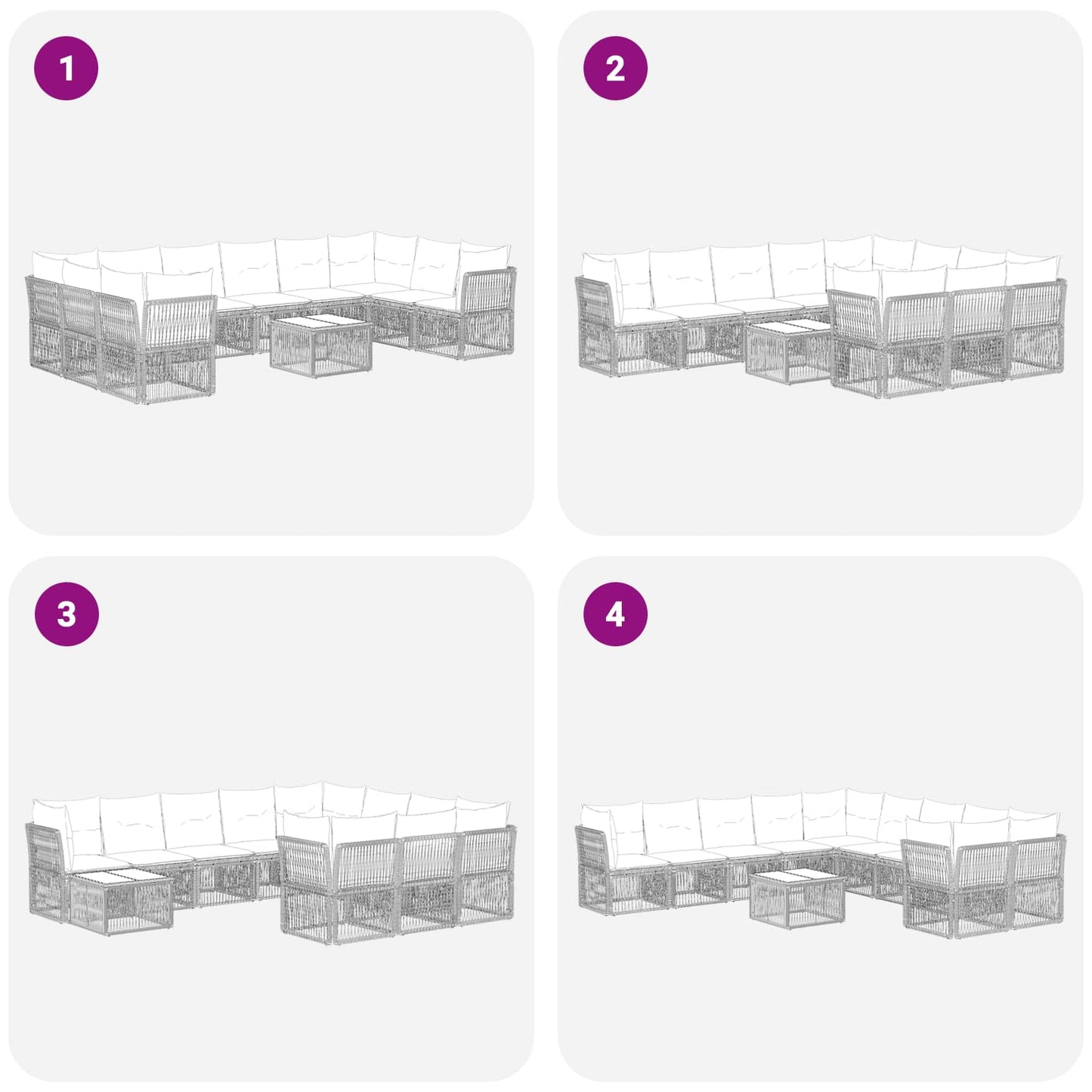 1

2

3

4