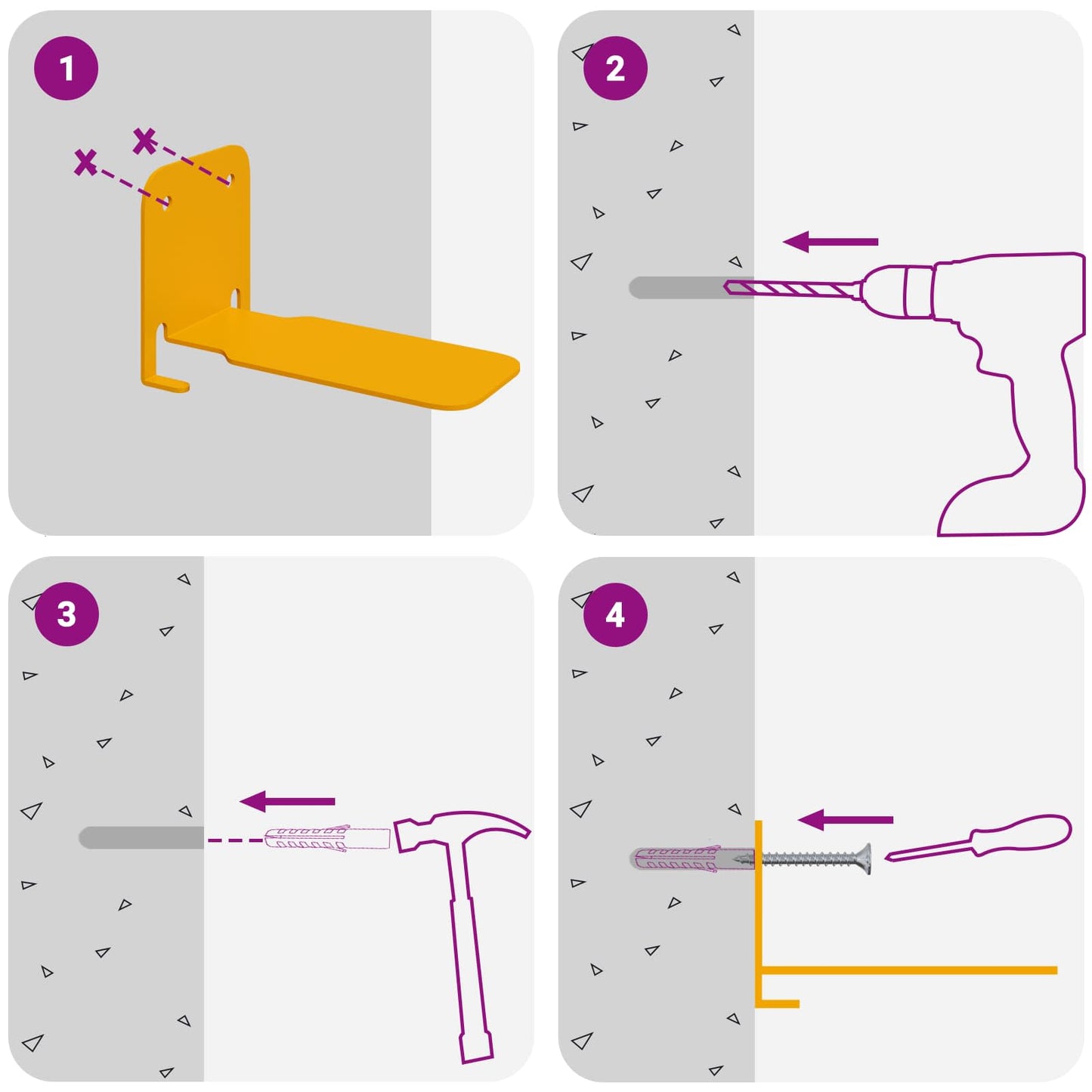 1

2

3

4