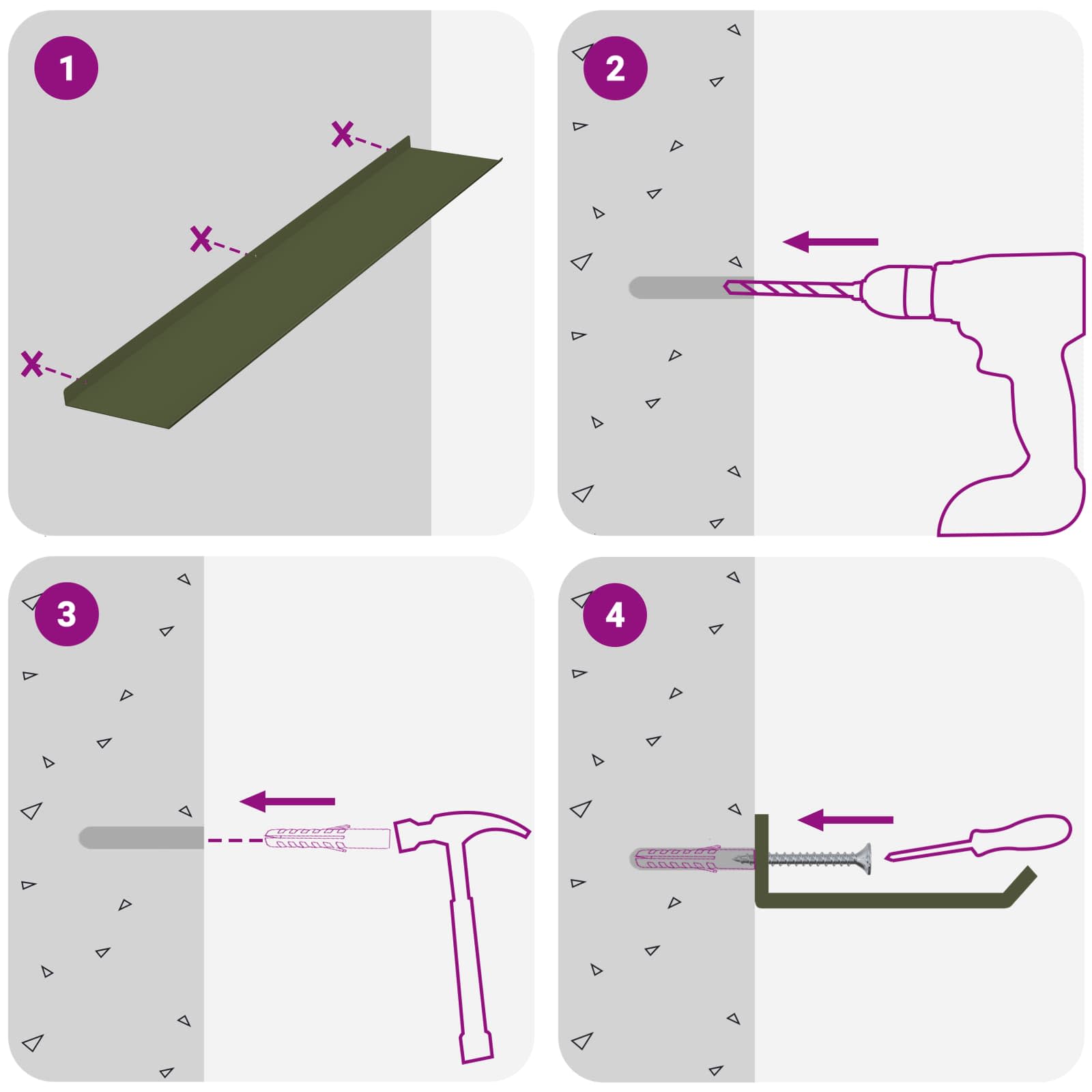 1

2

3

4