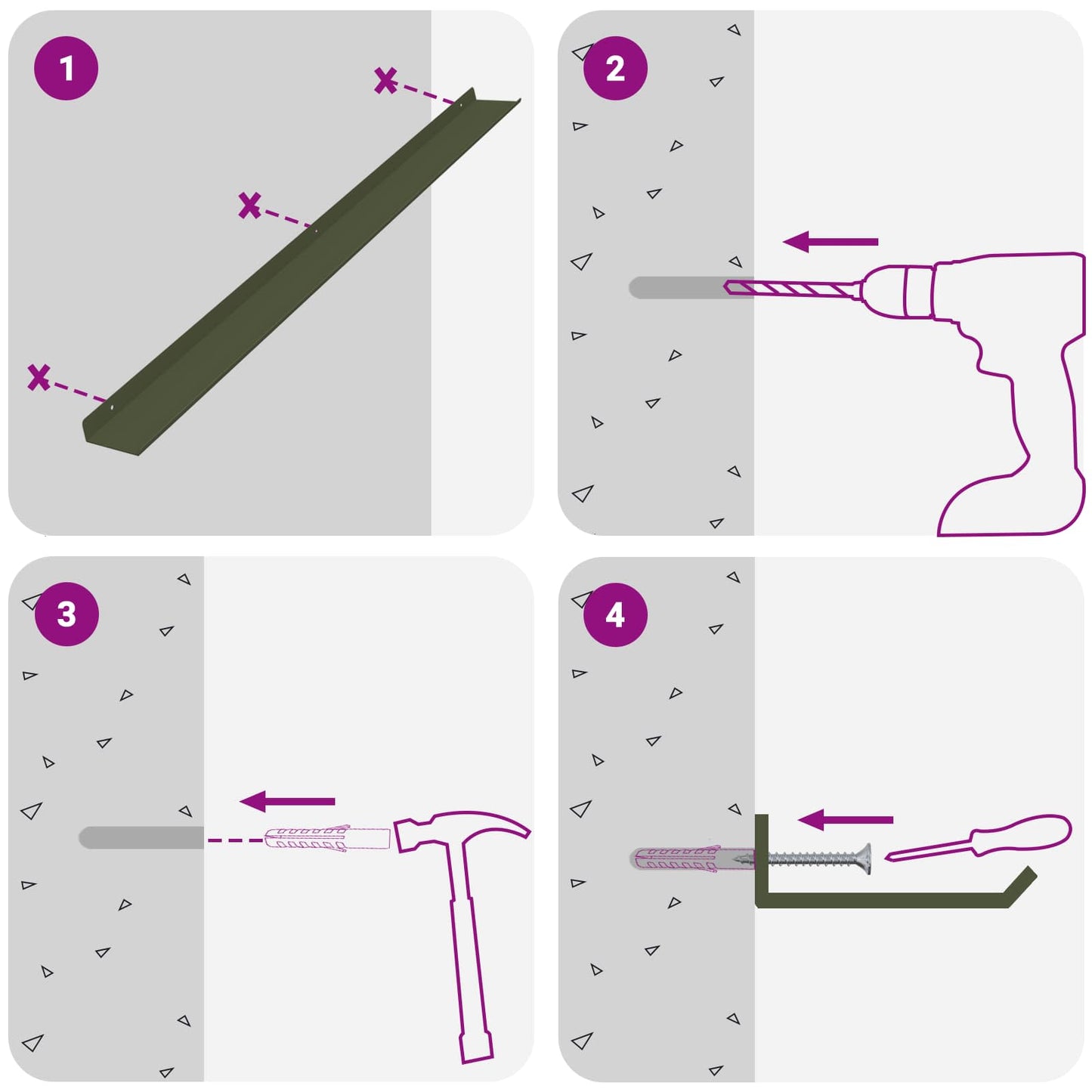 1

2

3

4