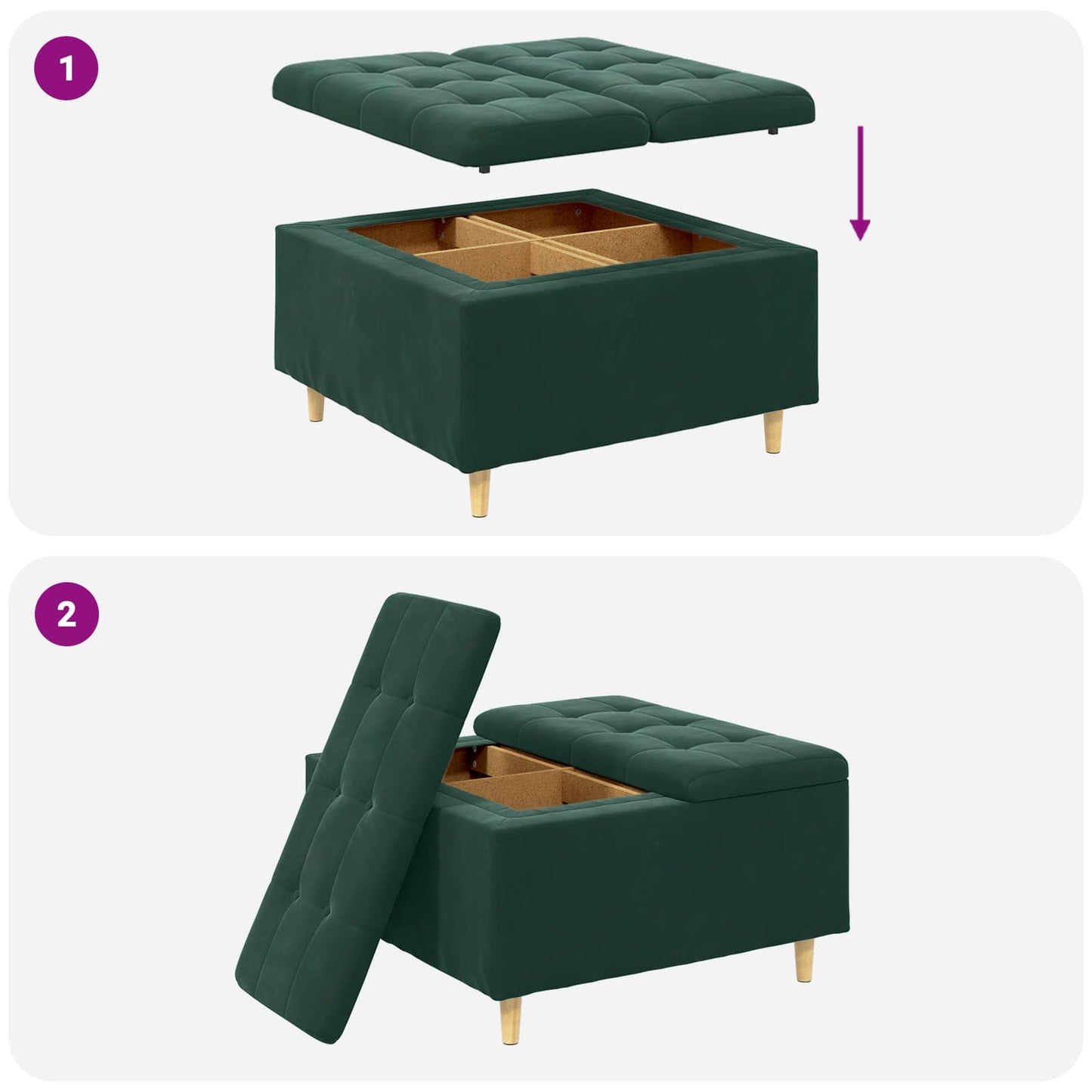 1

2