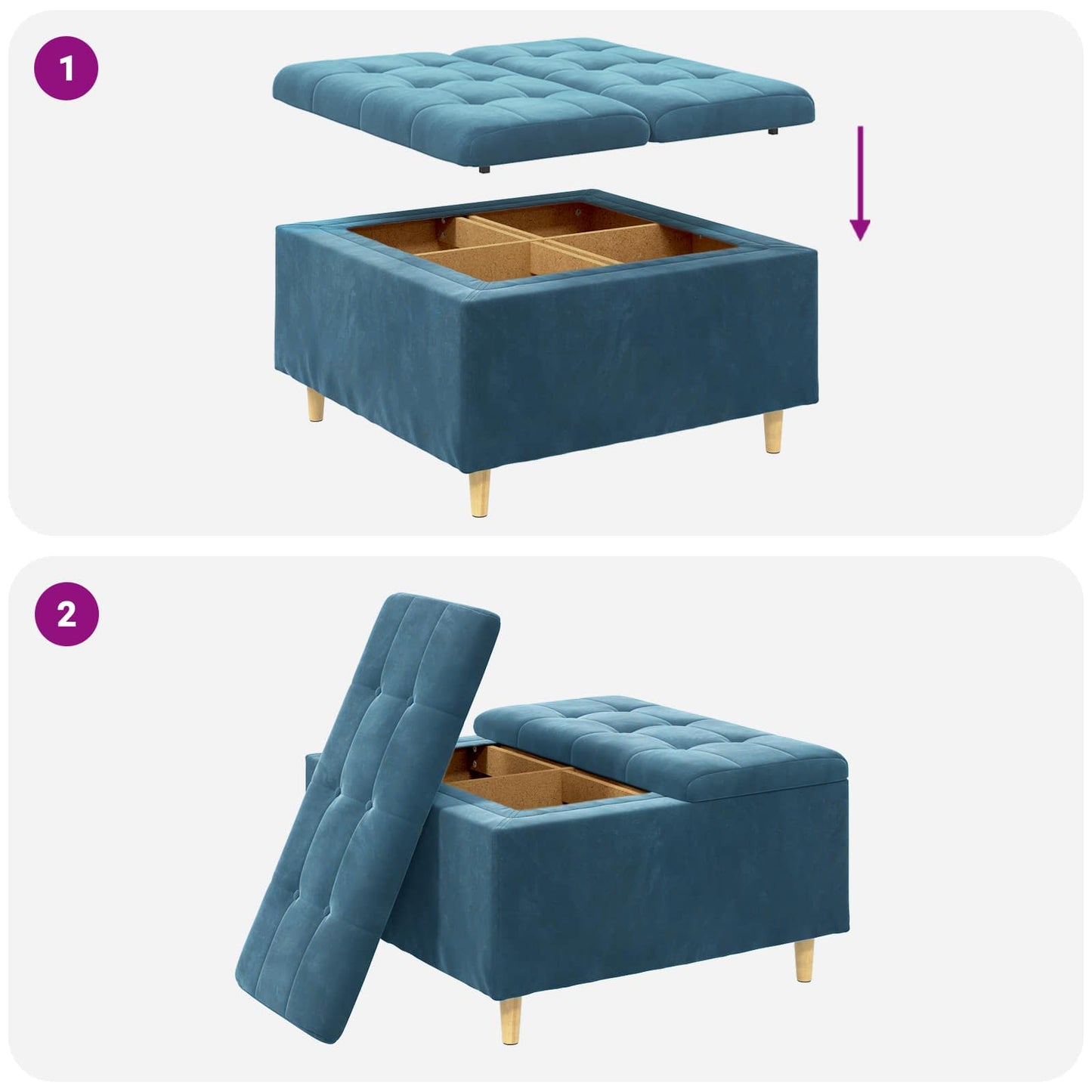 1

2