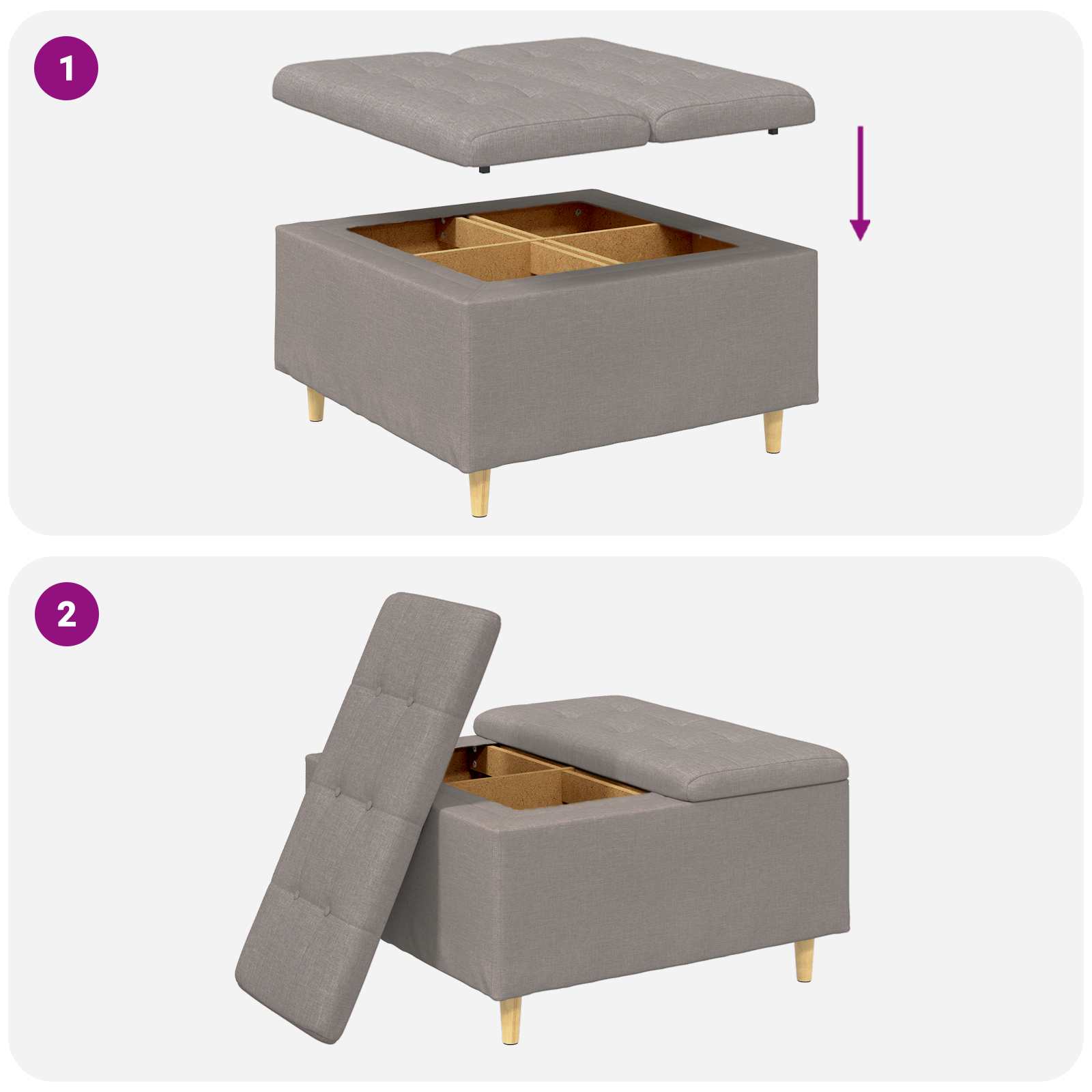 1

2