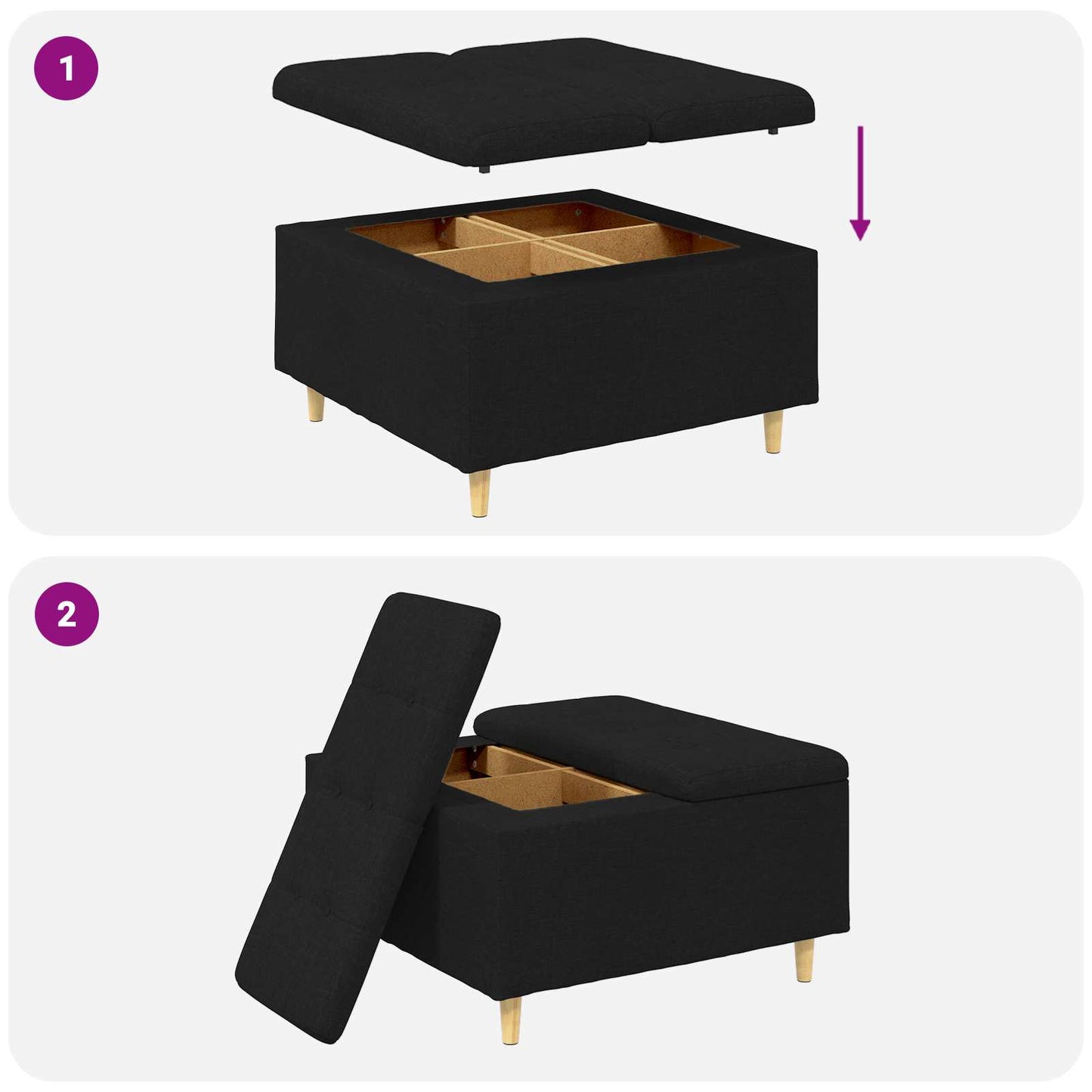 1

2