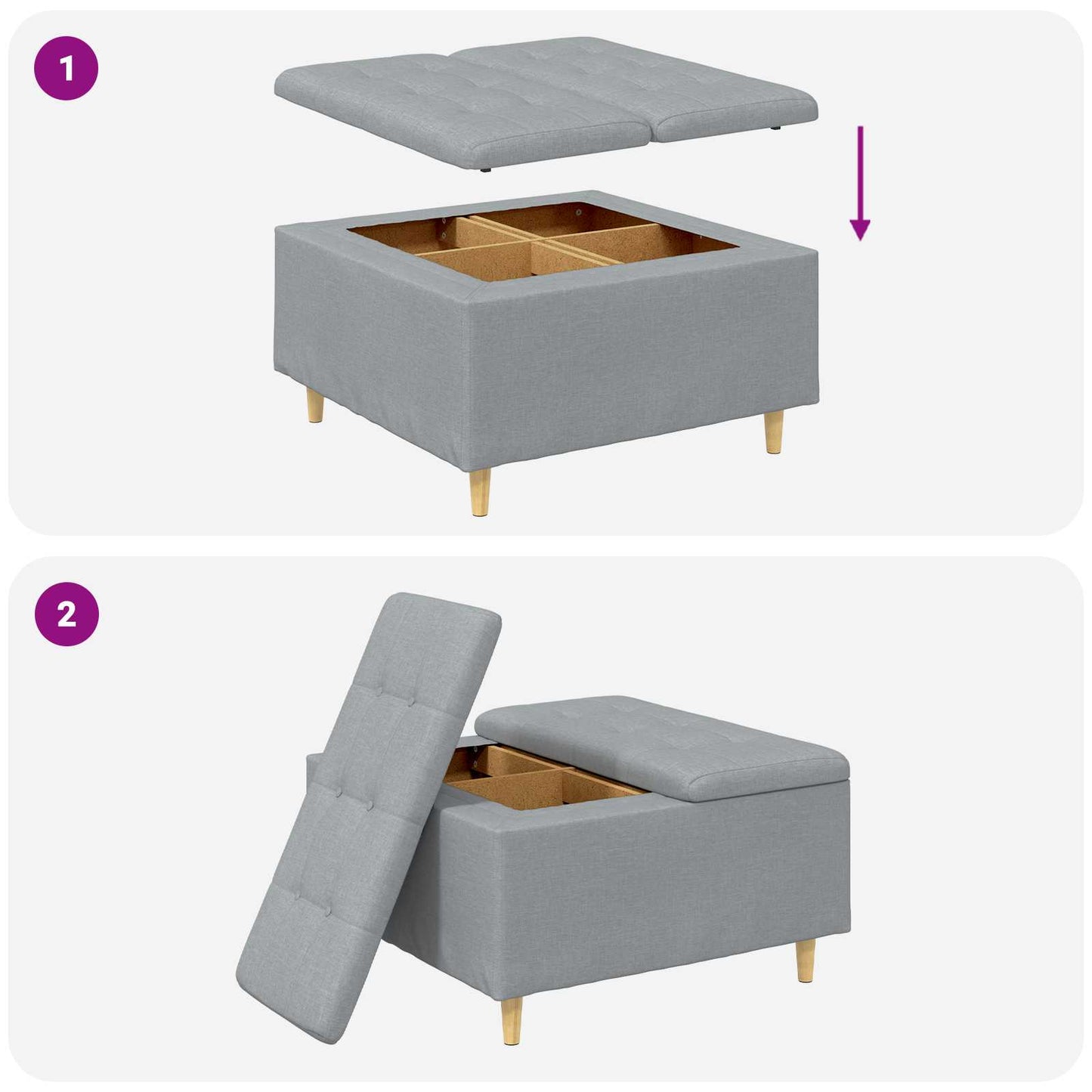 1

2