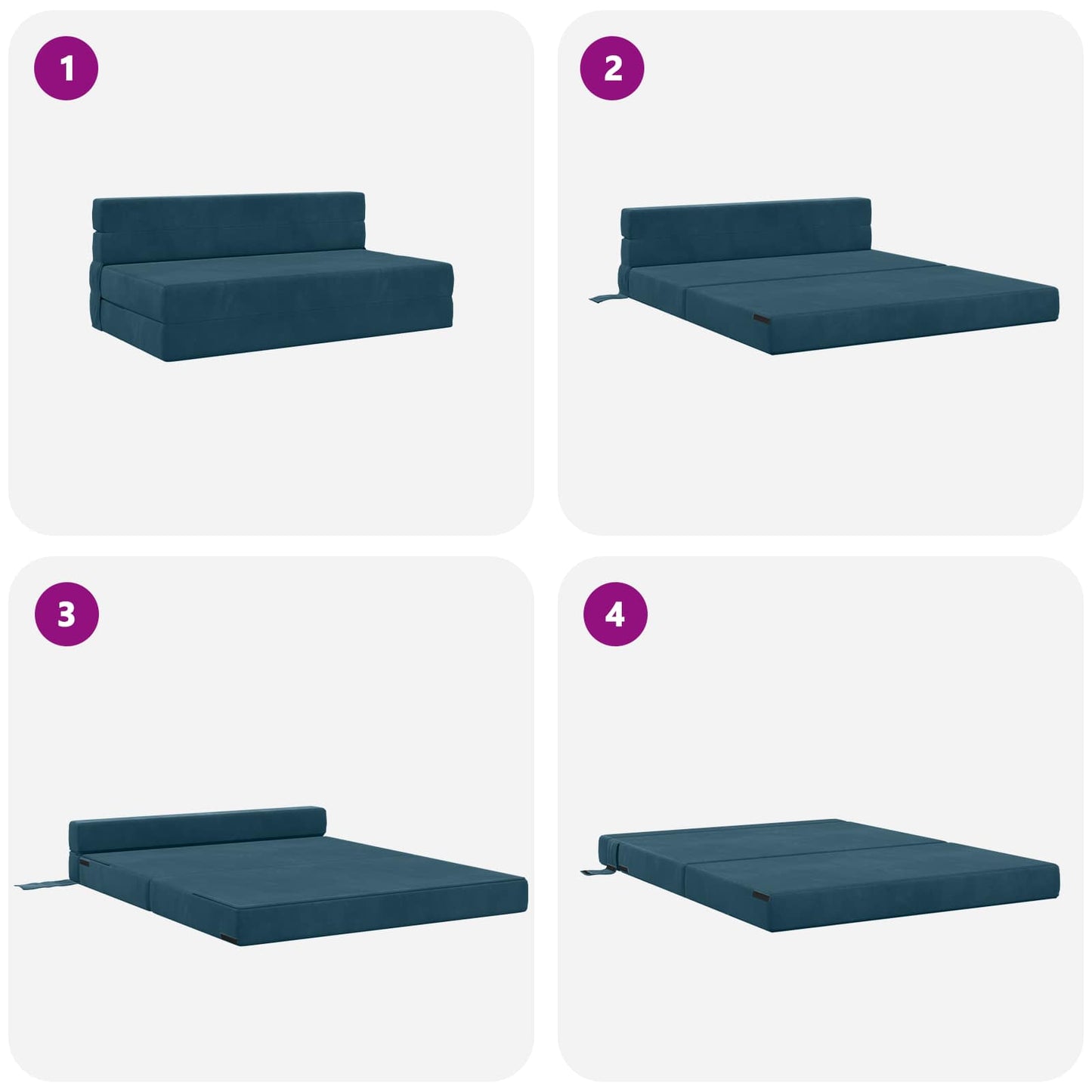 1

2

3

4