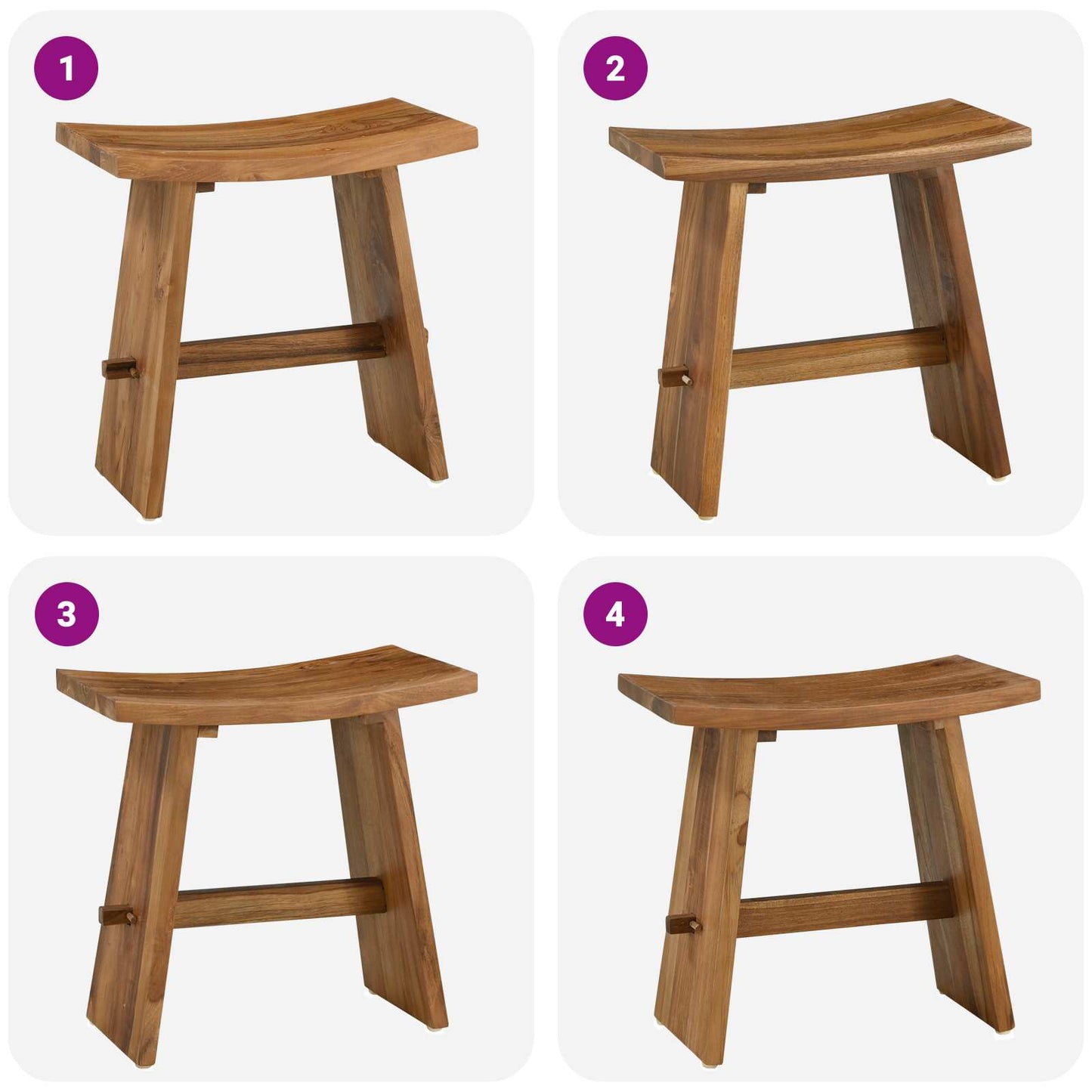 1

2

3

4