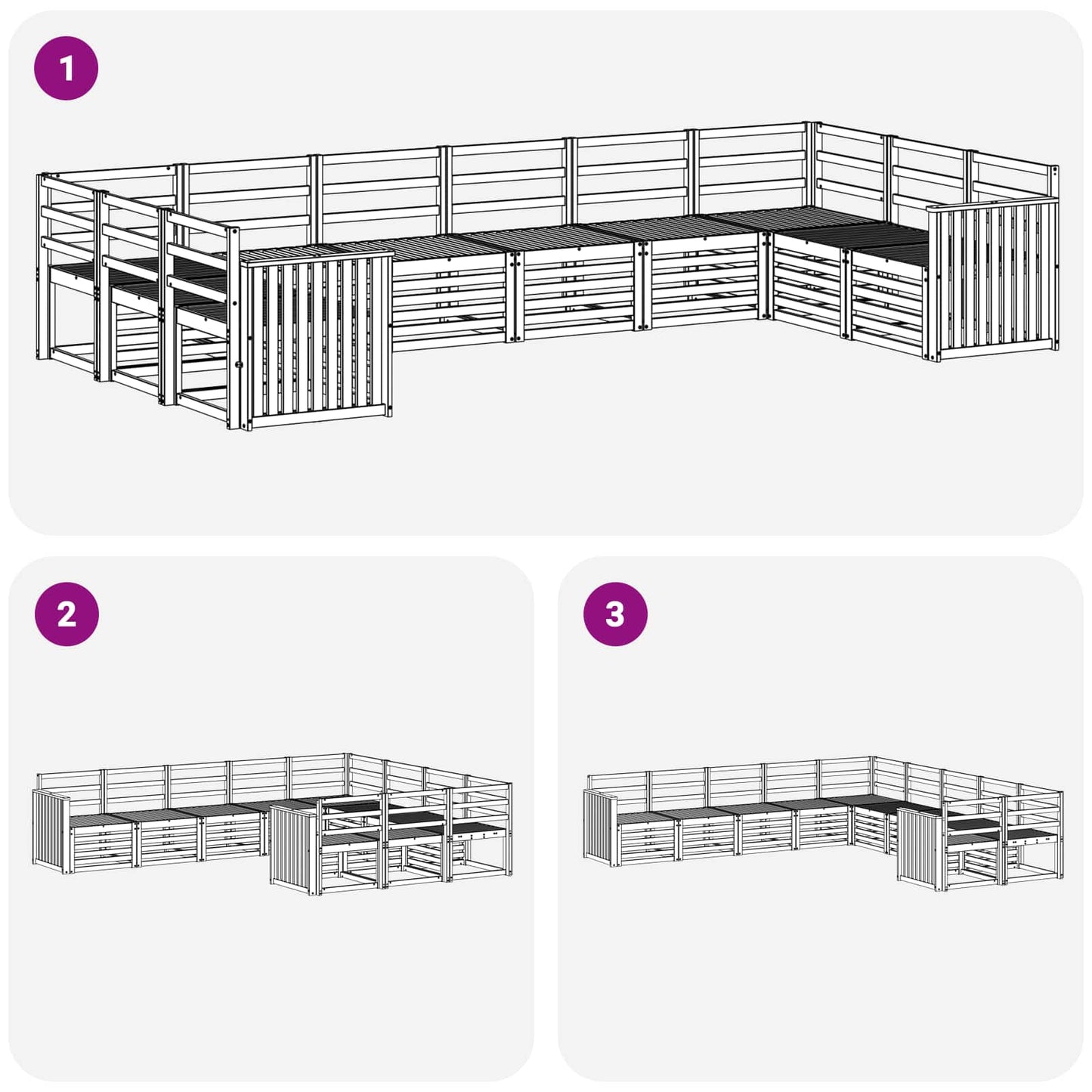 1

2

3