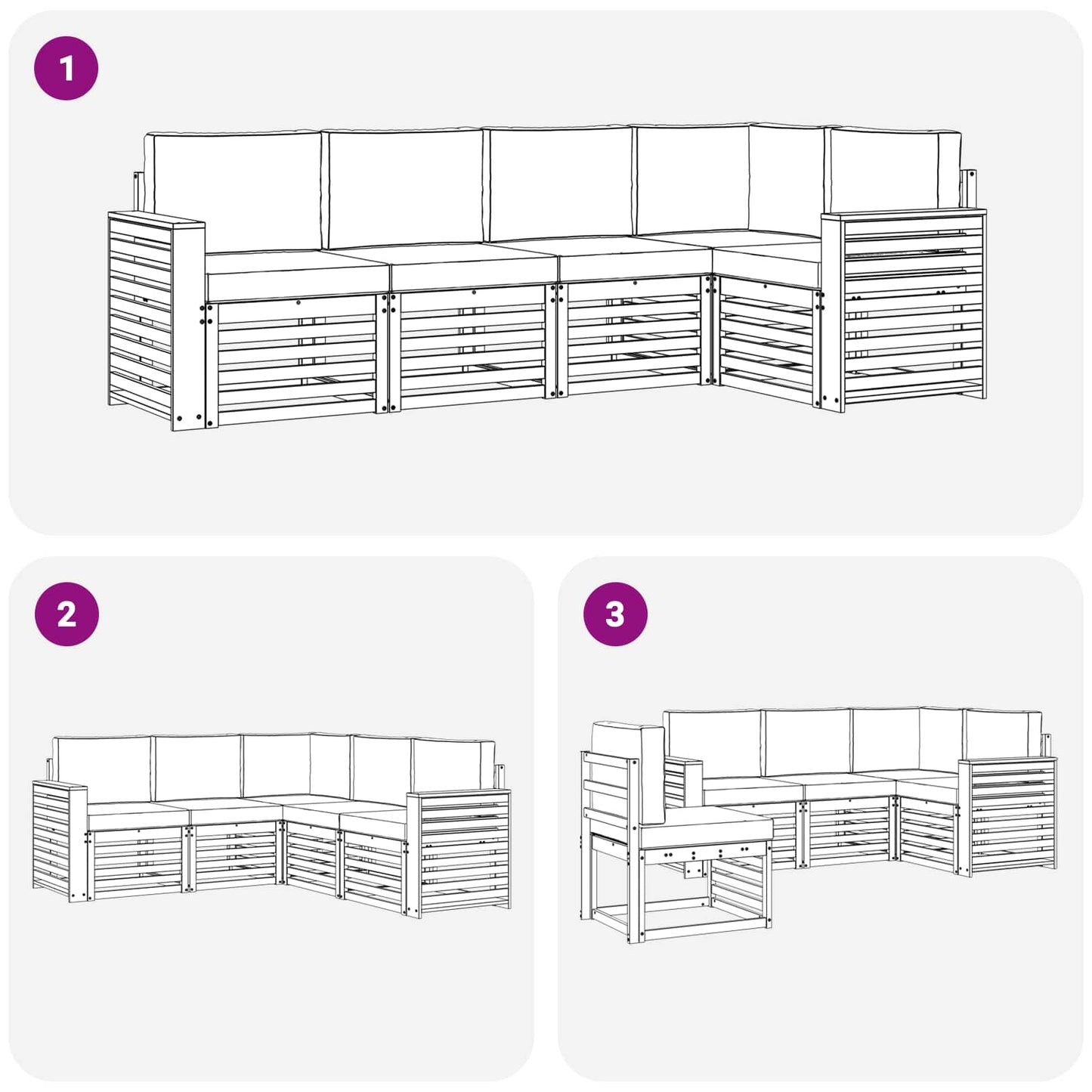 1

2

3