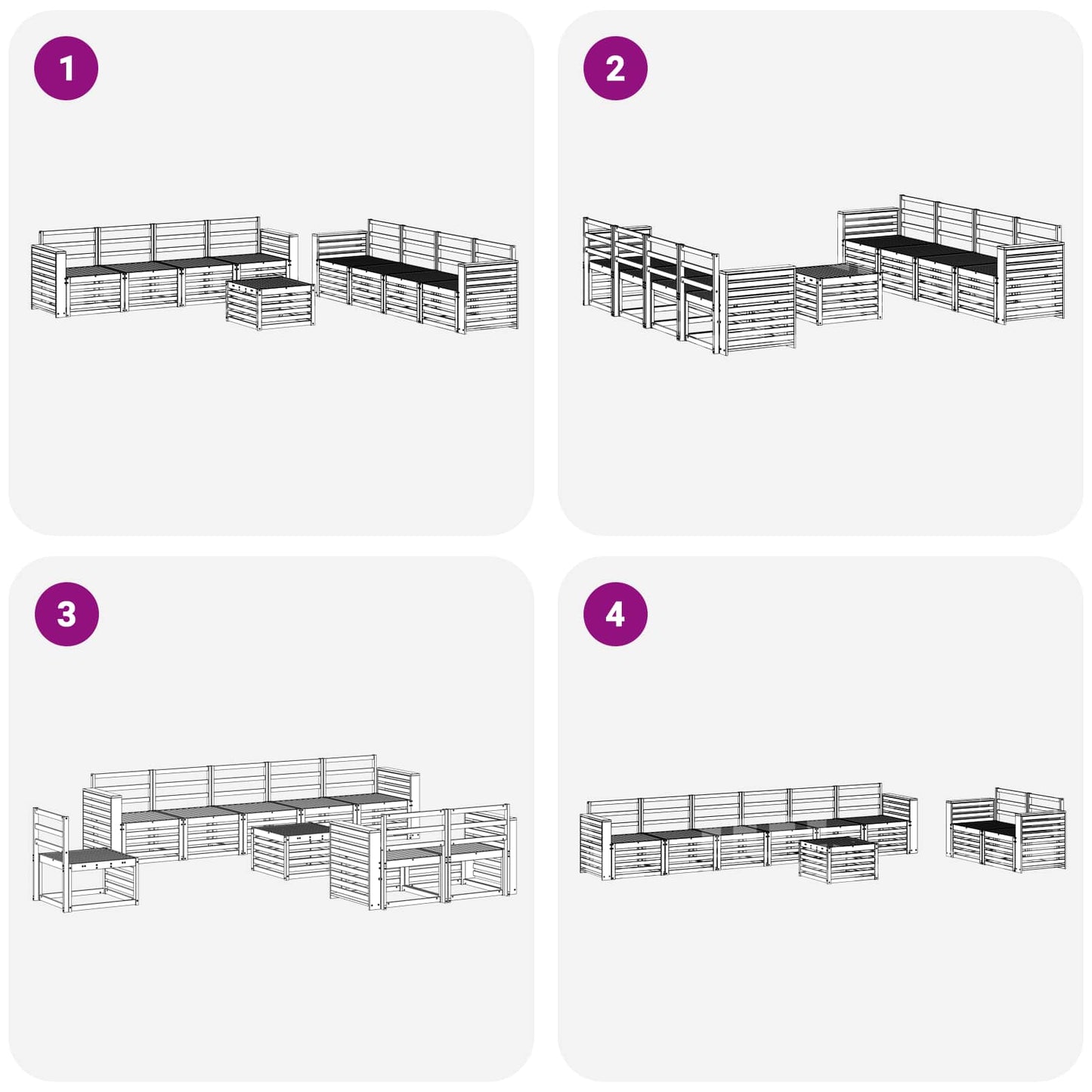 1

2

3

4