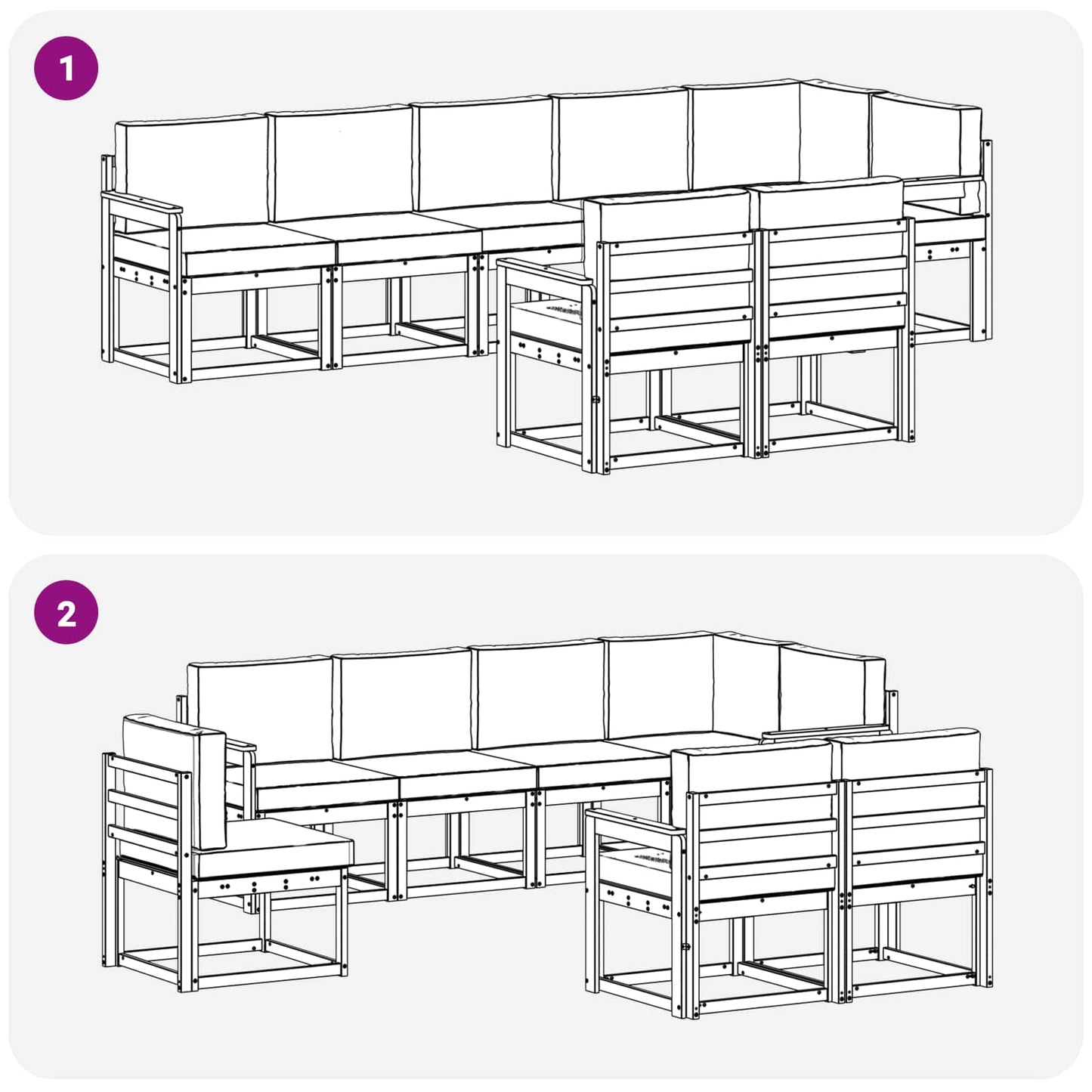 1

2