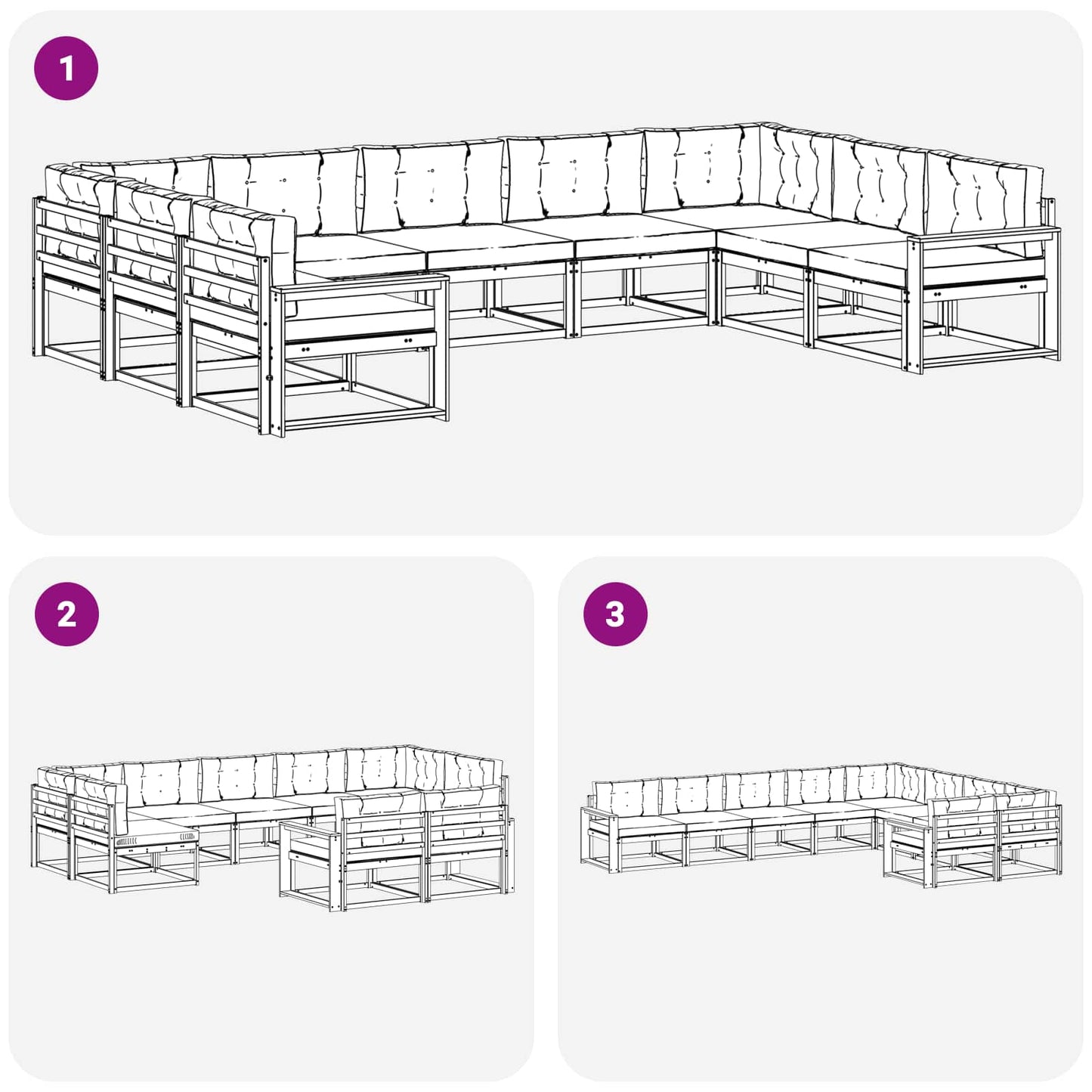 1

2

3