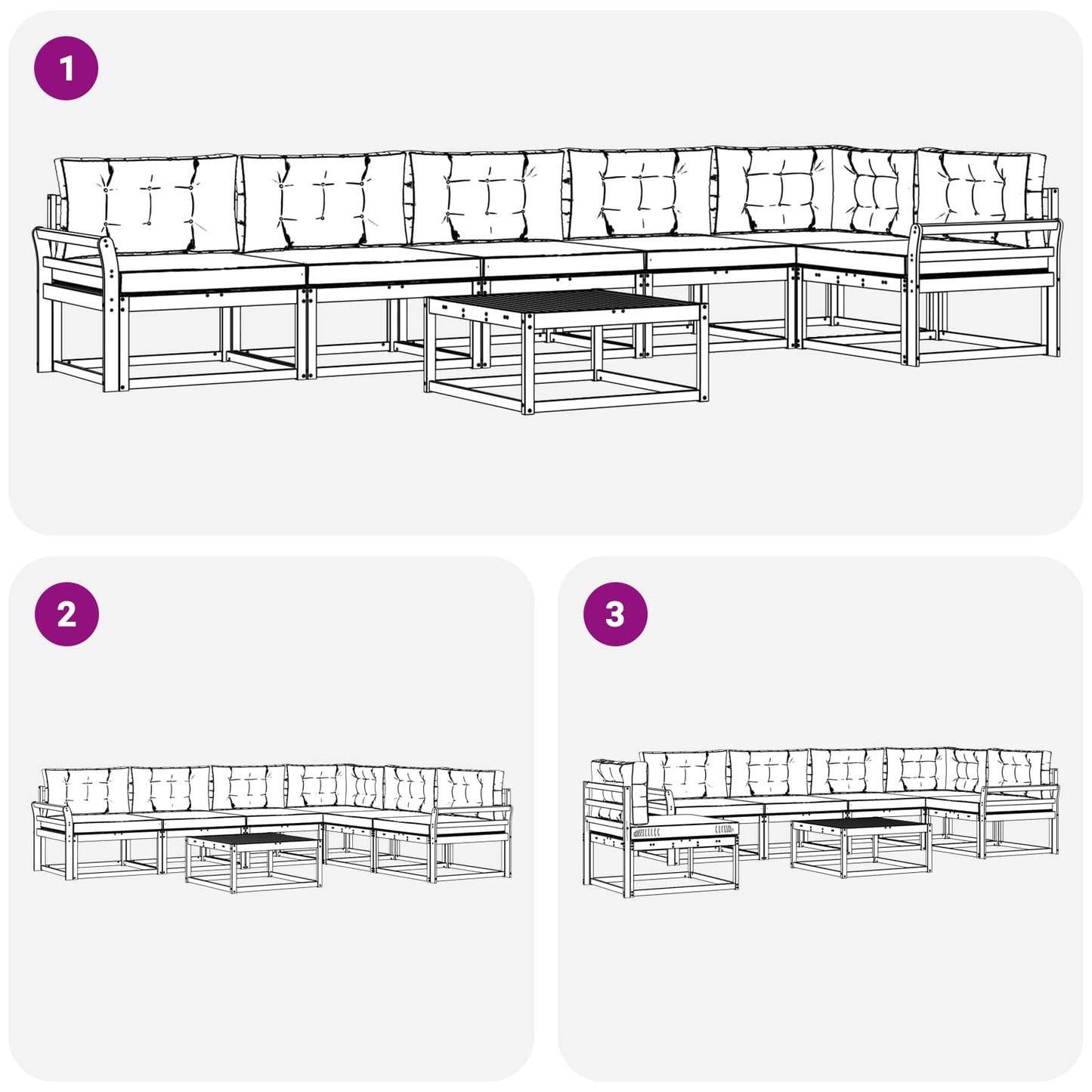 1

2

3