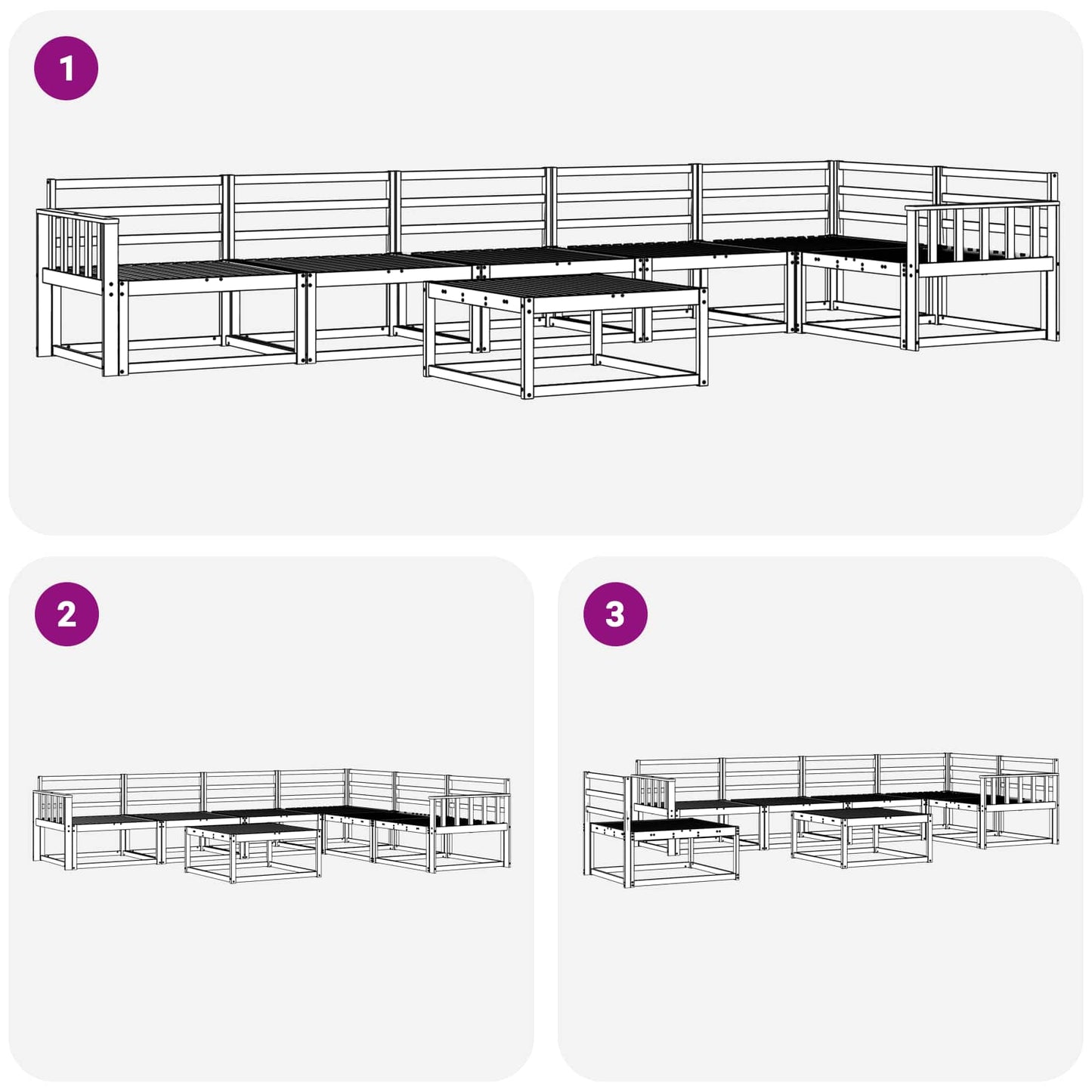 1

2

3