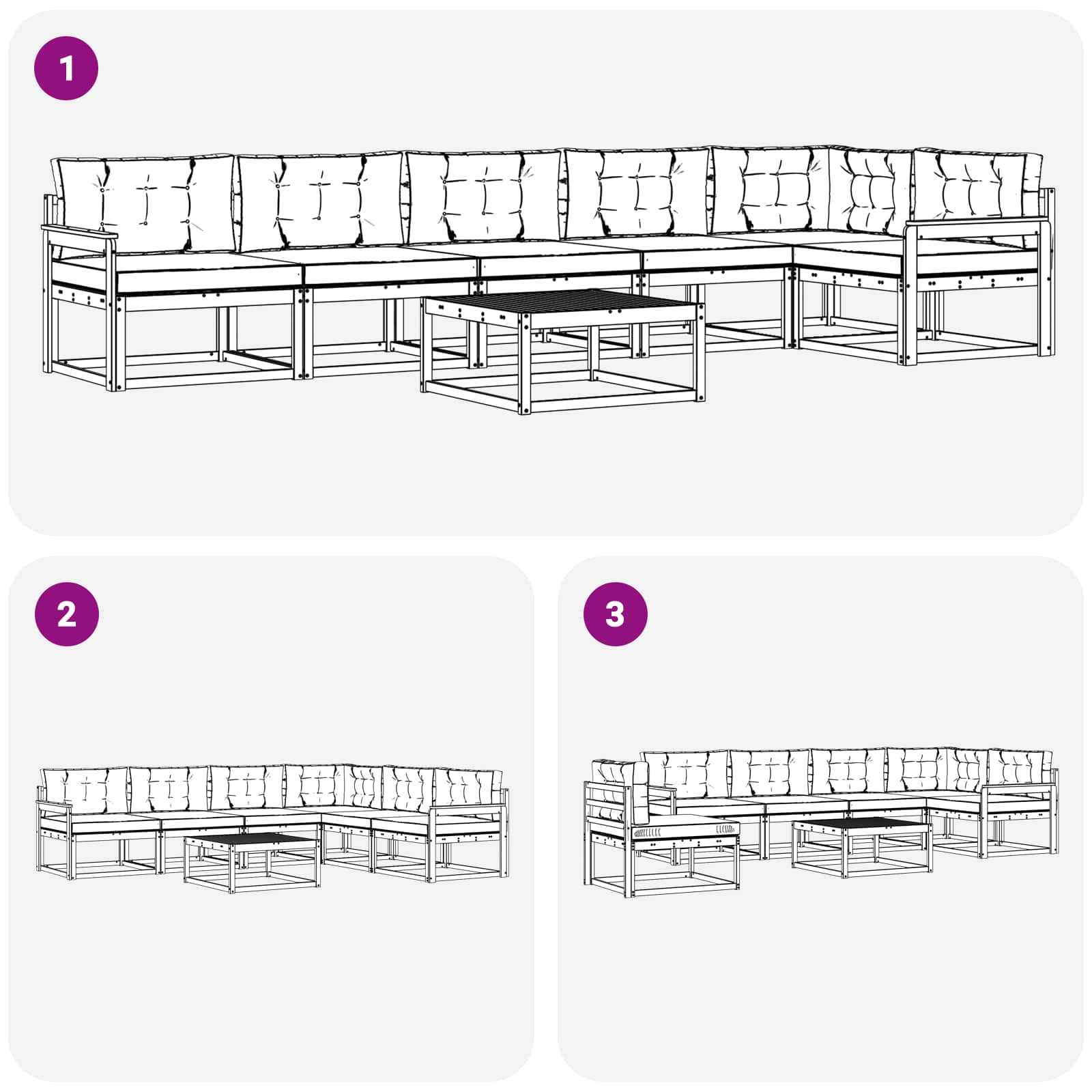 1

2

3