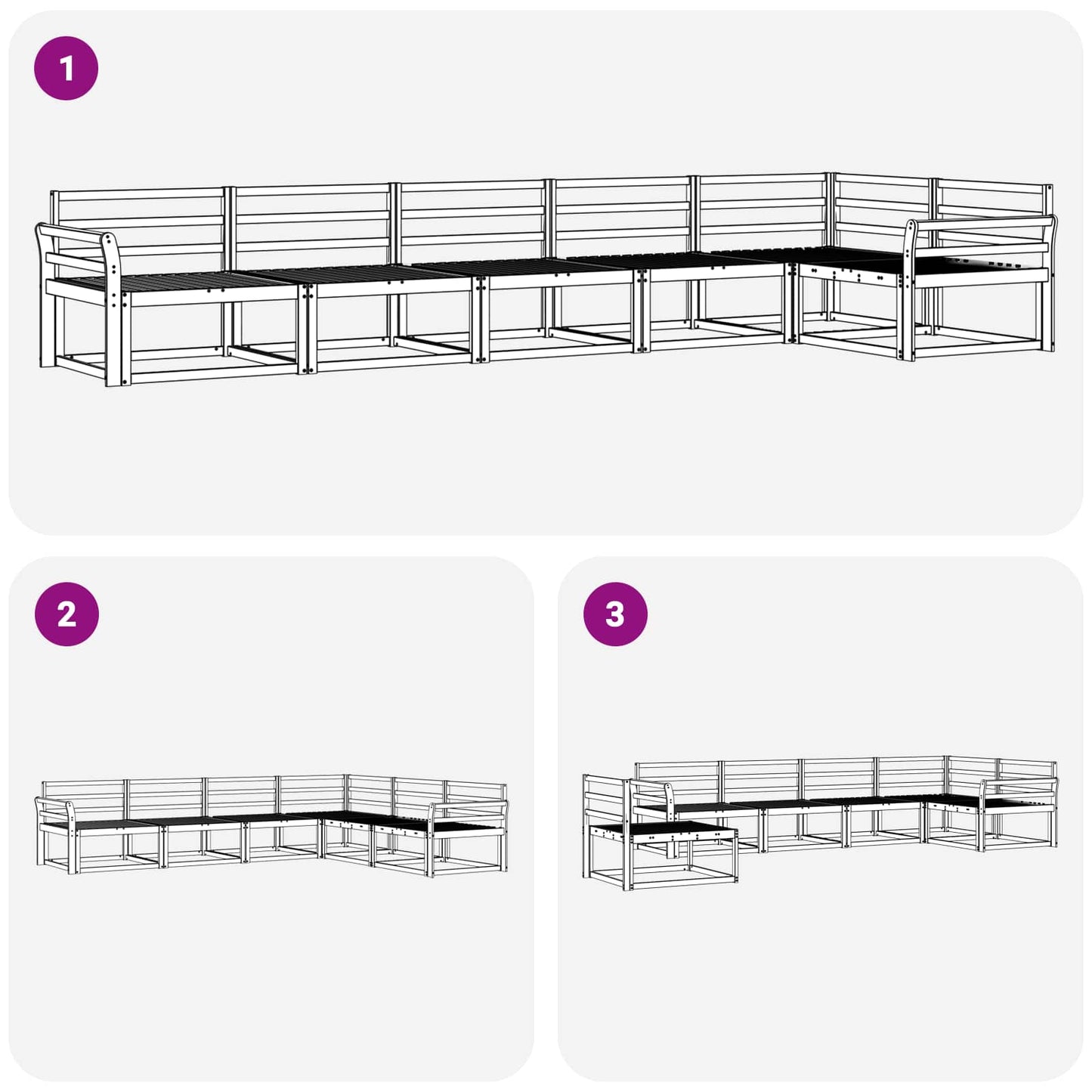 1

2

3