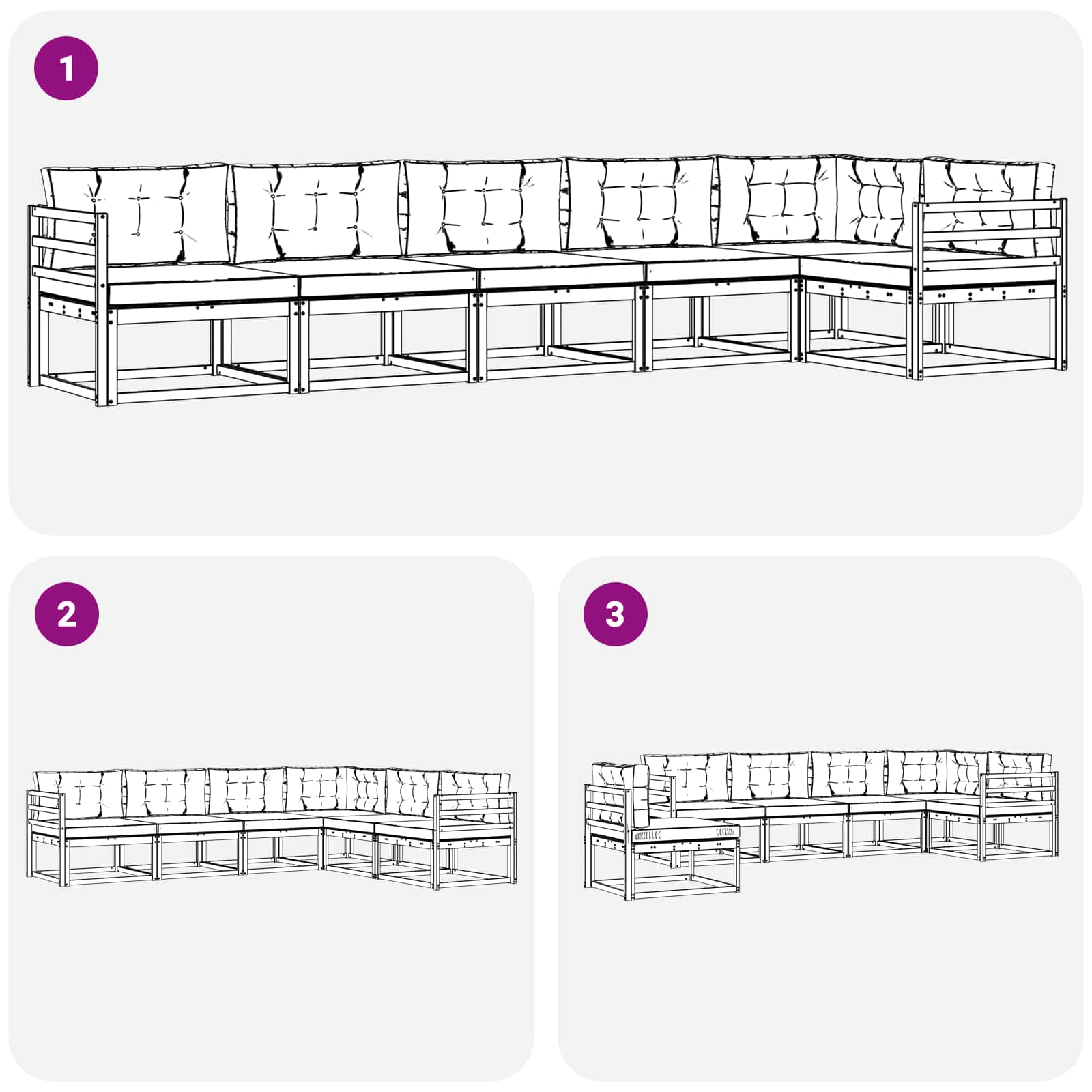 1

2

3