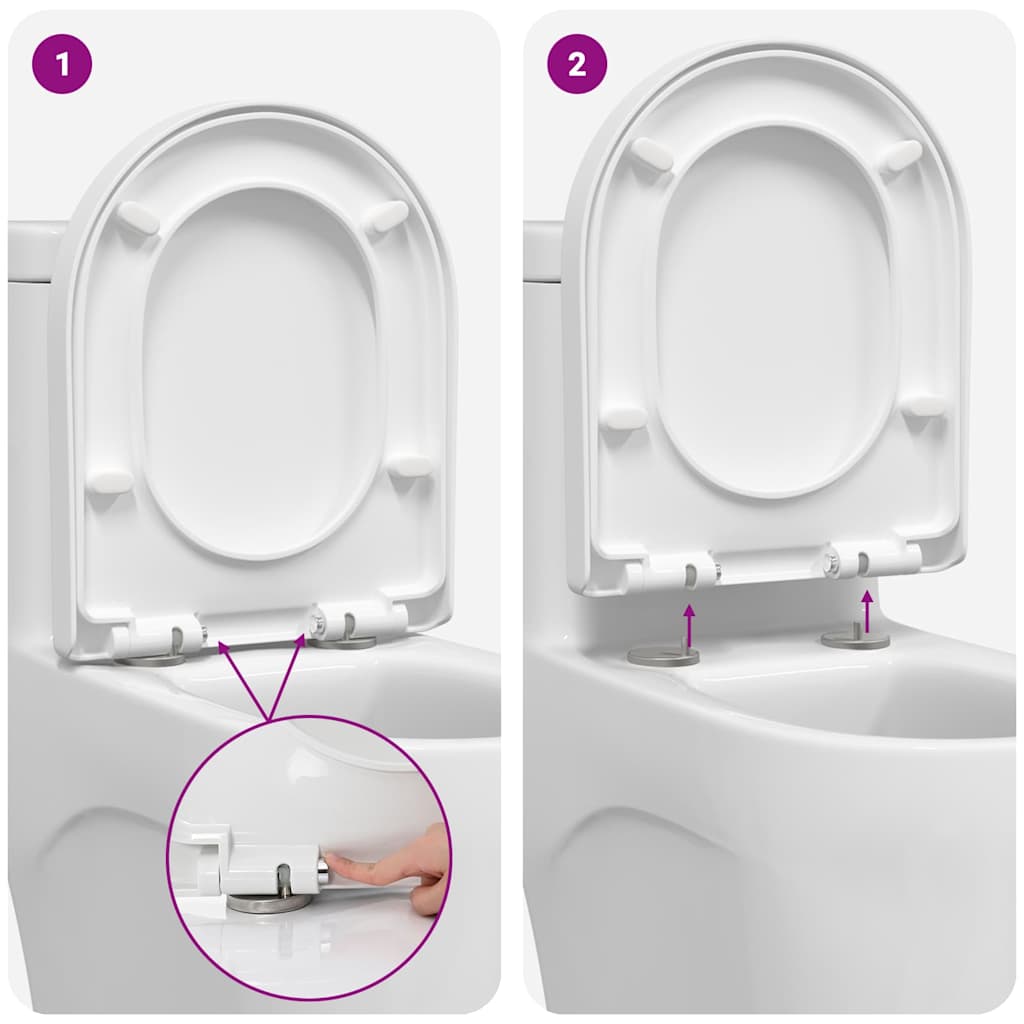 1

2