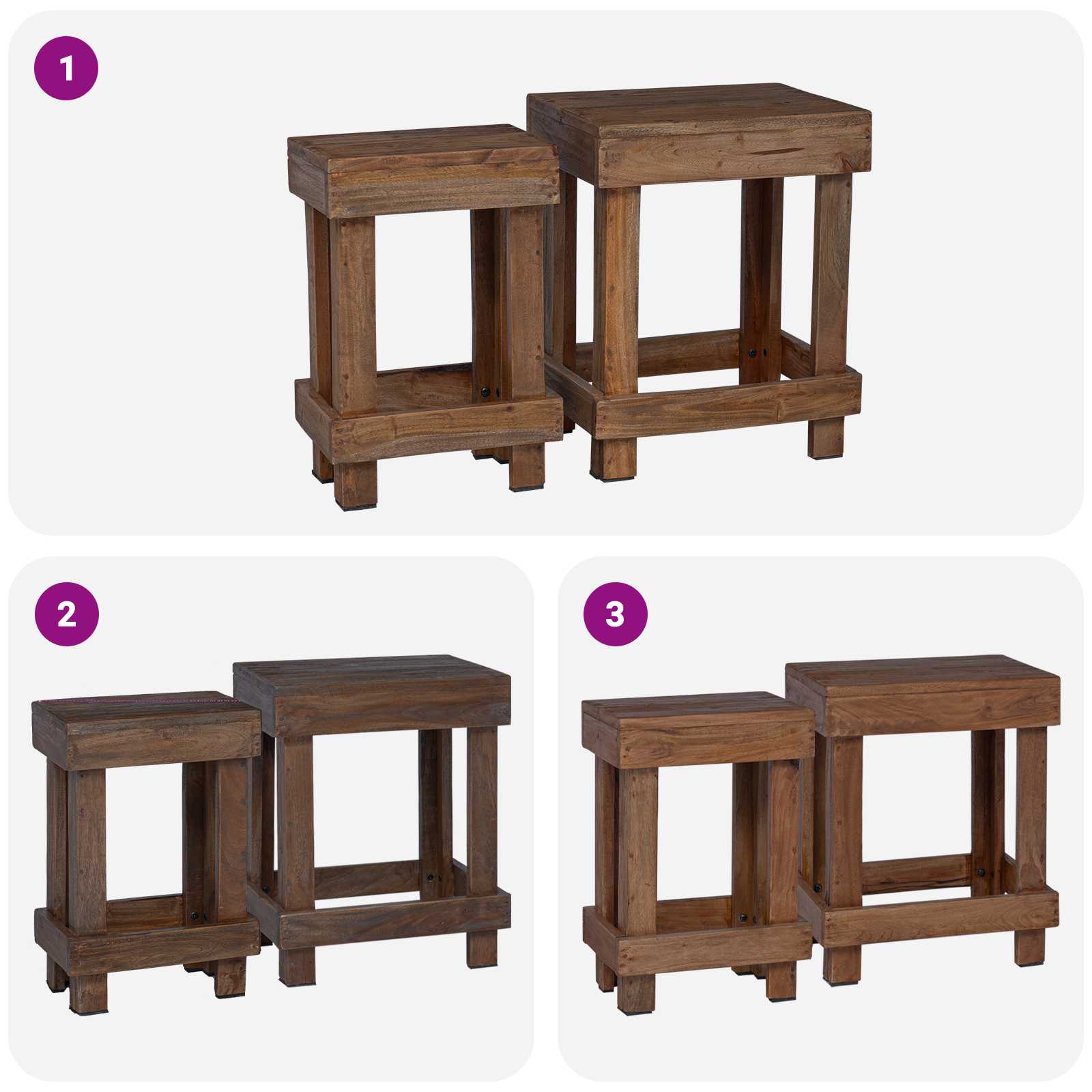 1

2

3