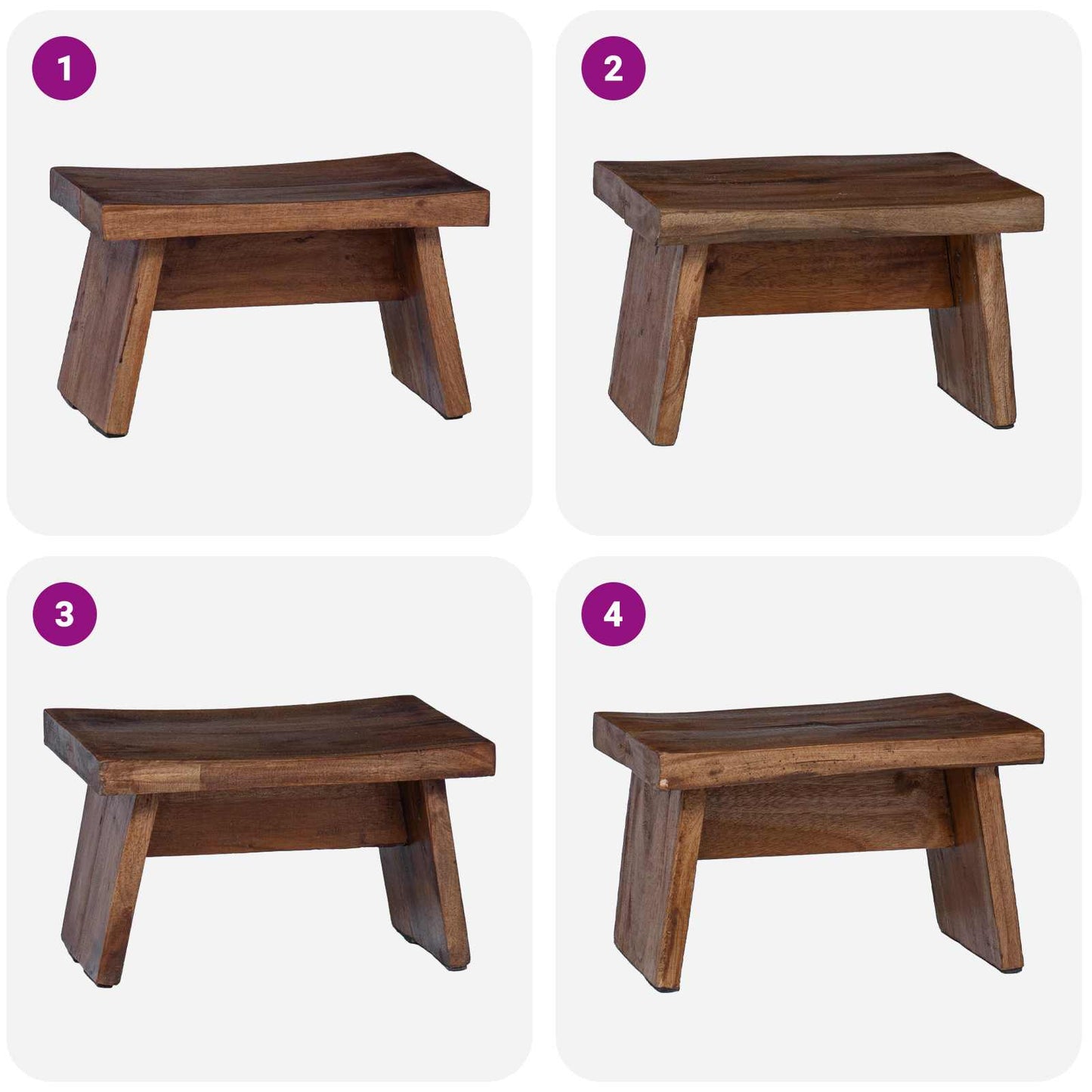 1

2

3

4