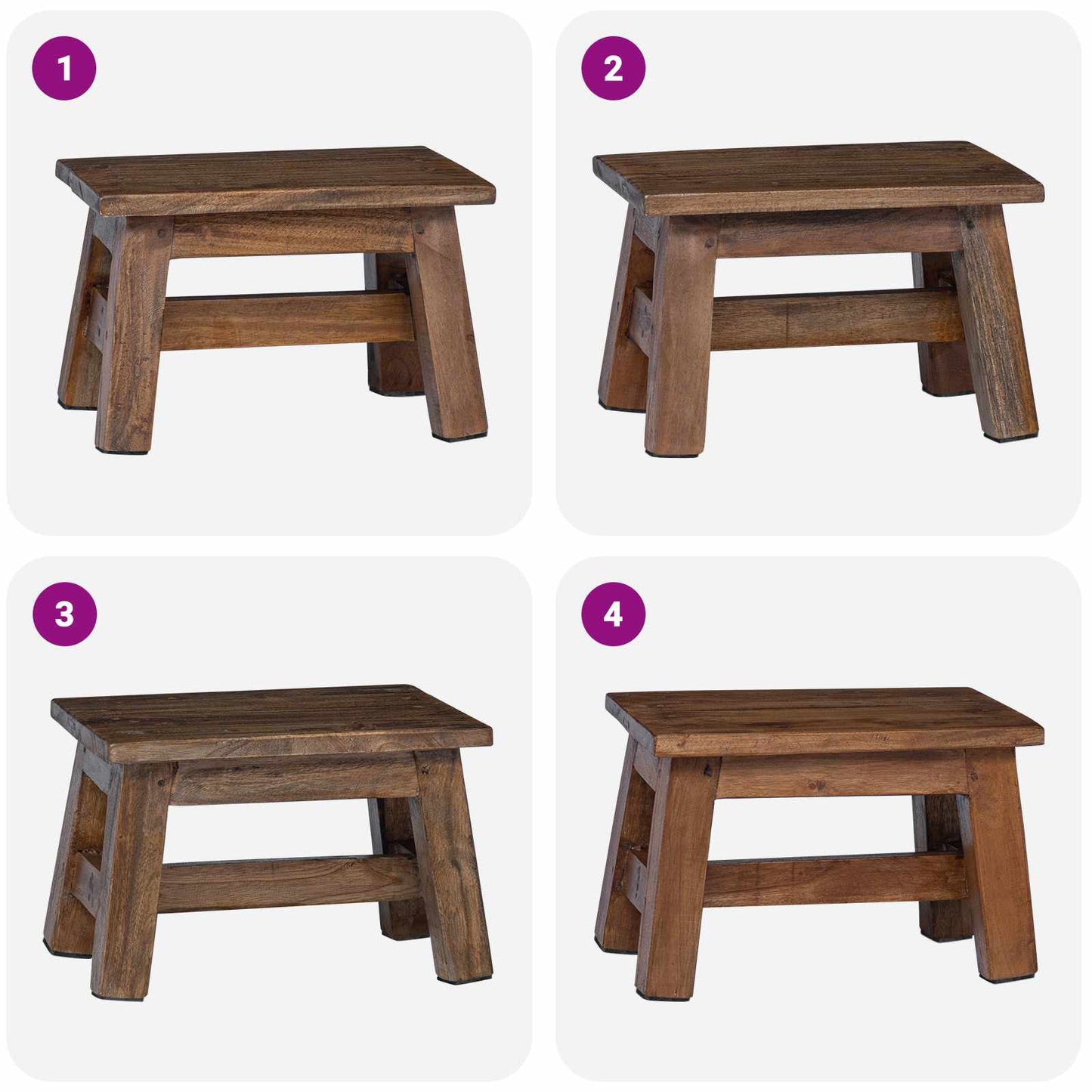 1

2

3

4