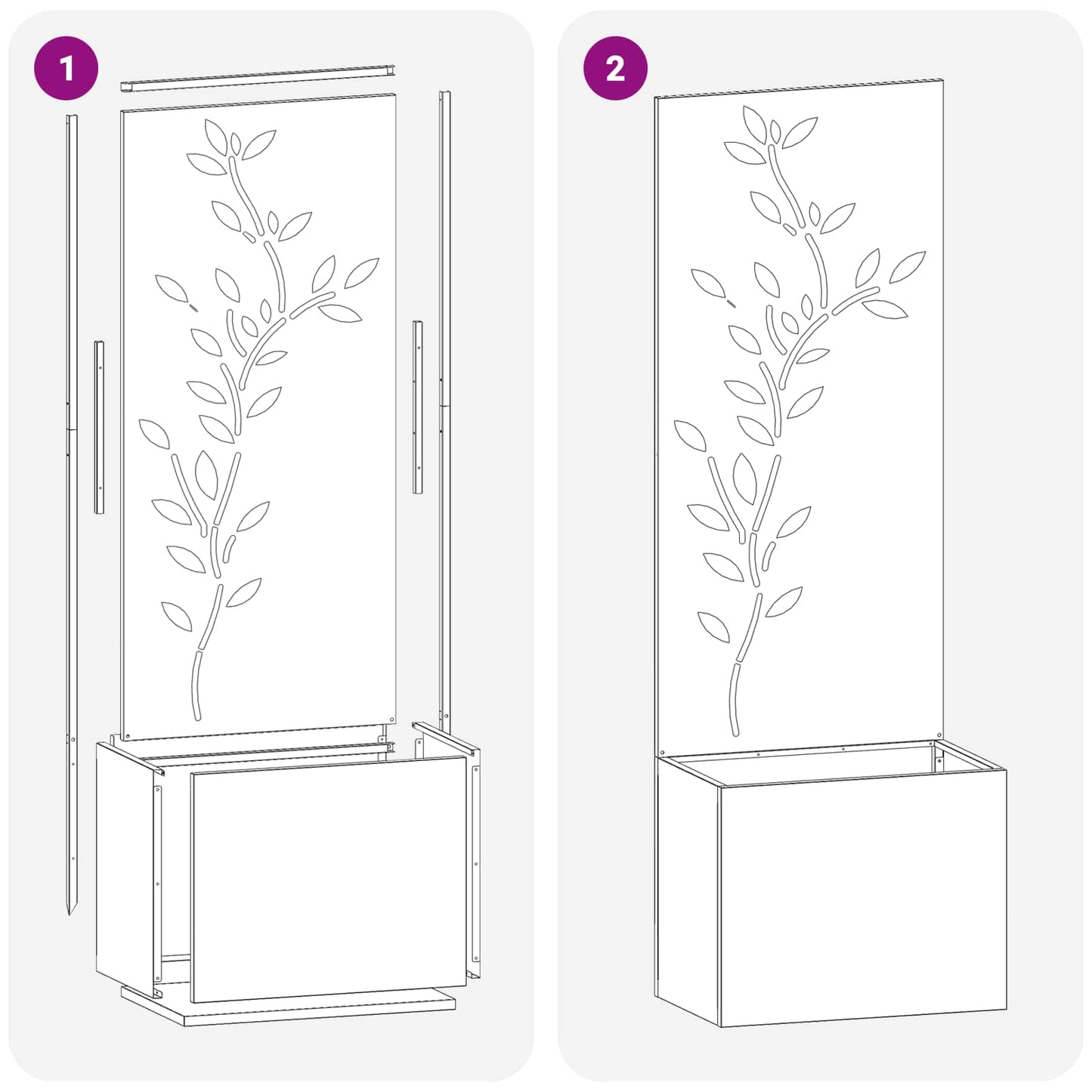 1

2