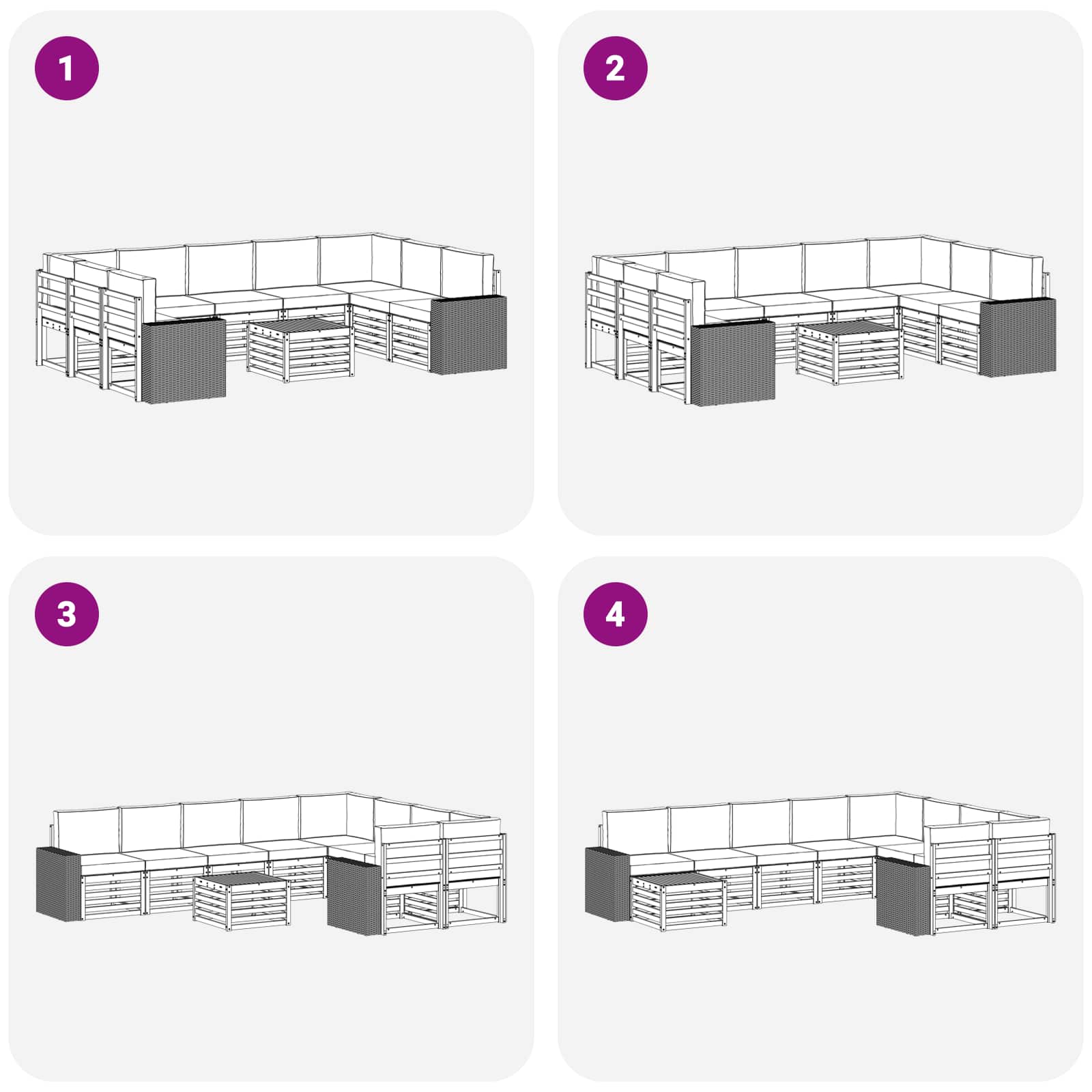 1

2

3

4