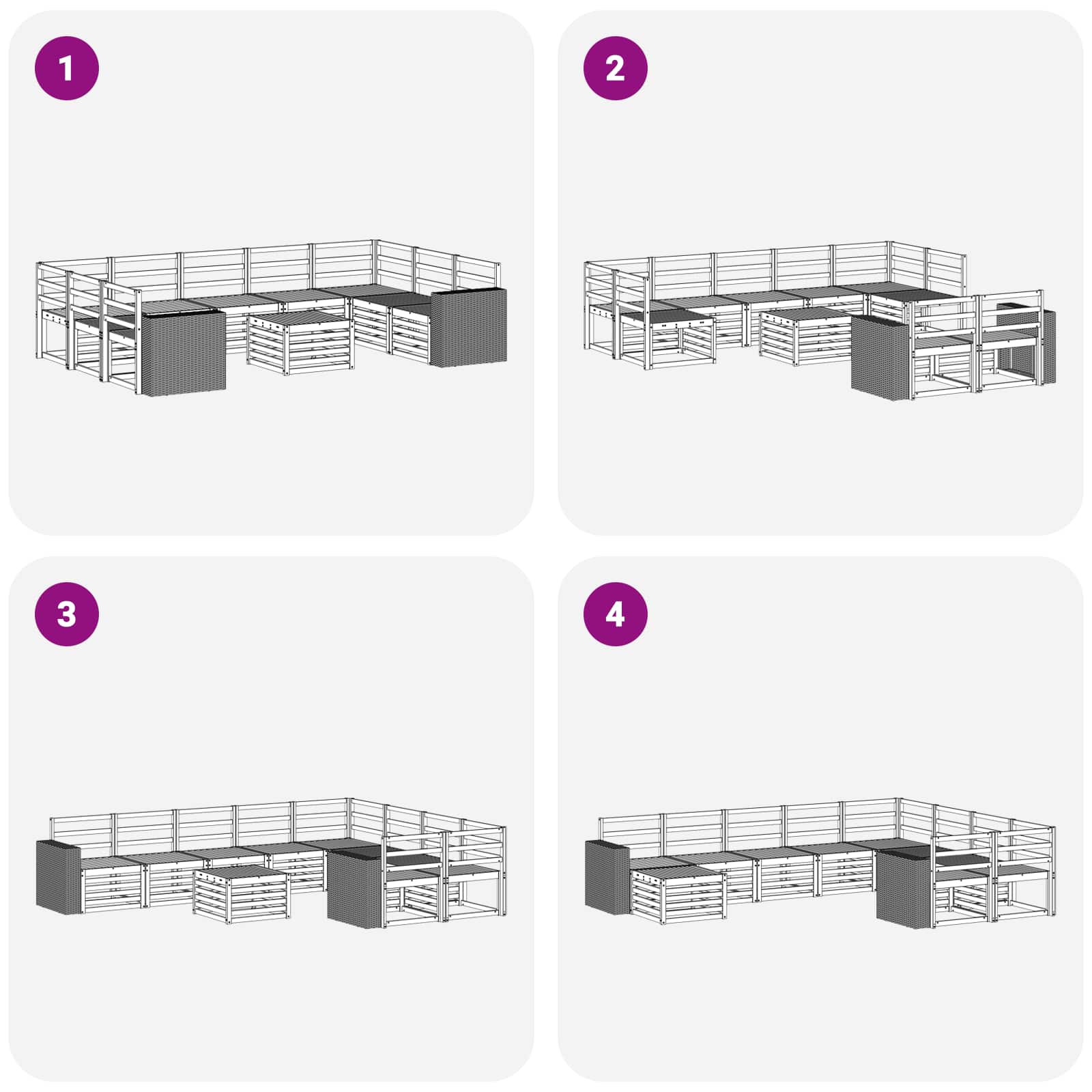 1

2

3

4