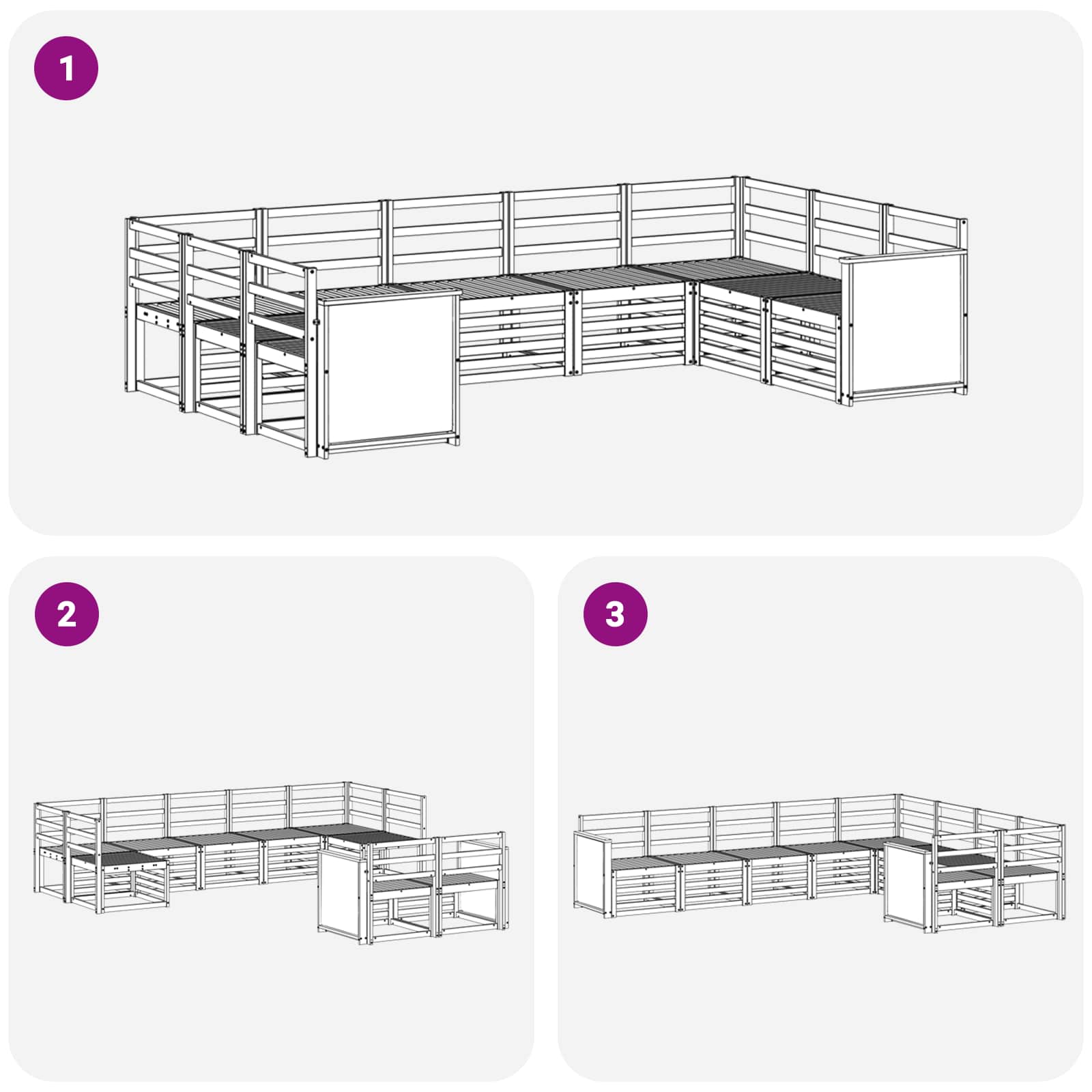 1

2

3