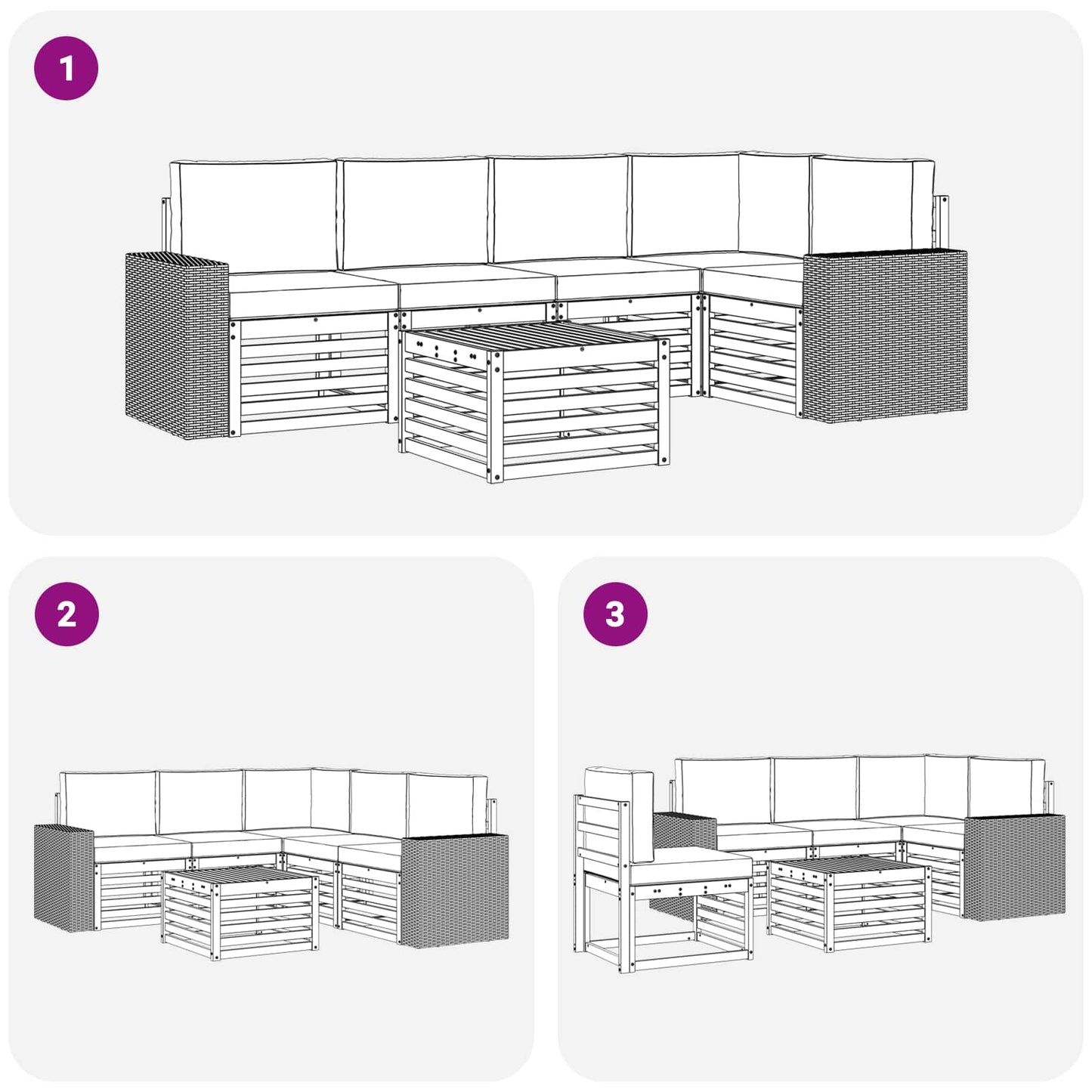 1

2

3