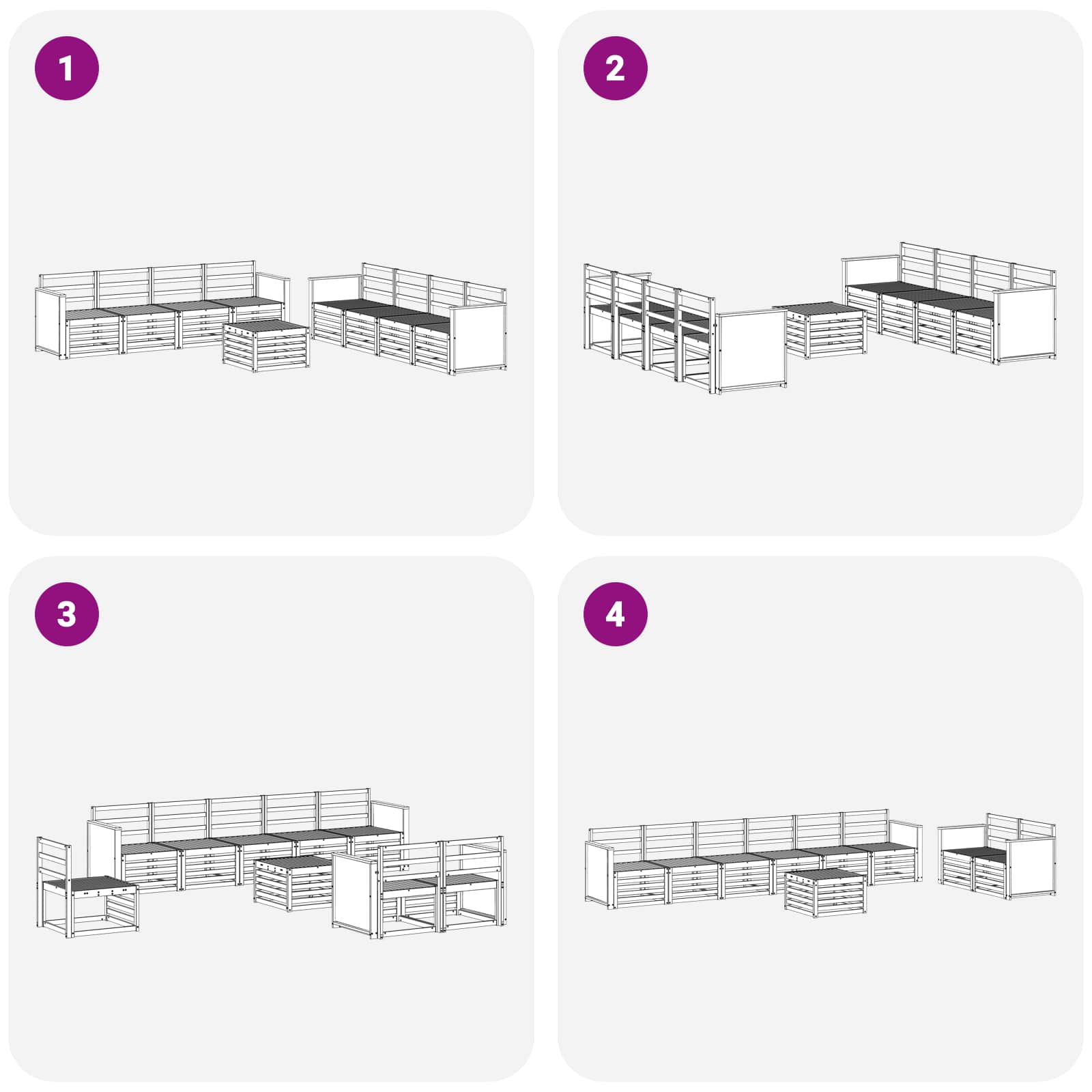 1

2

3

4