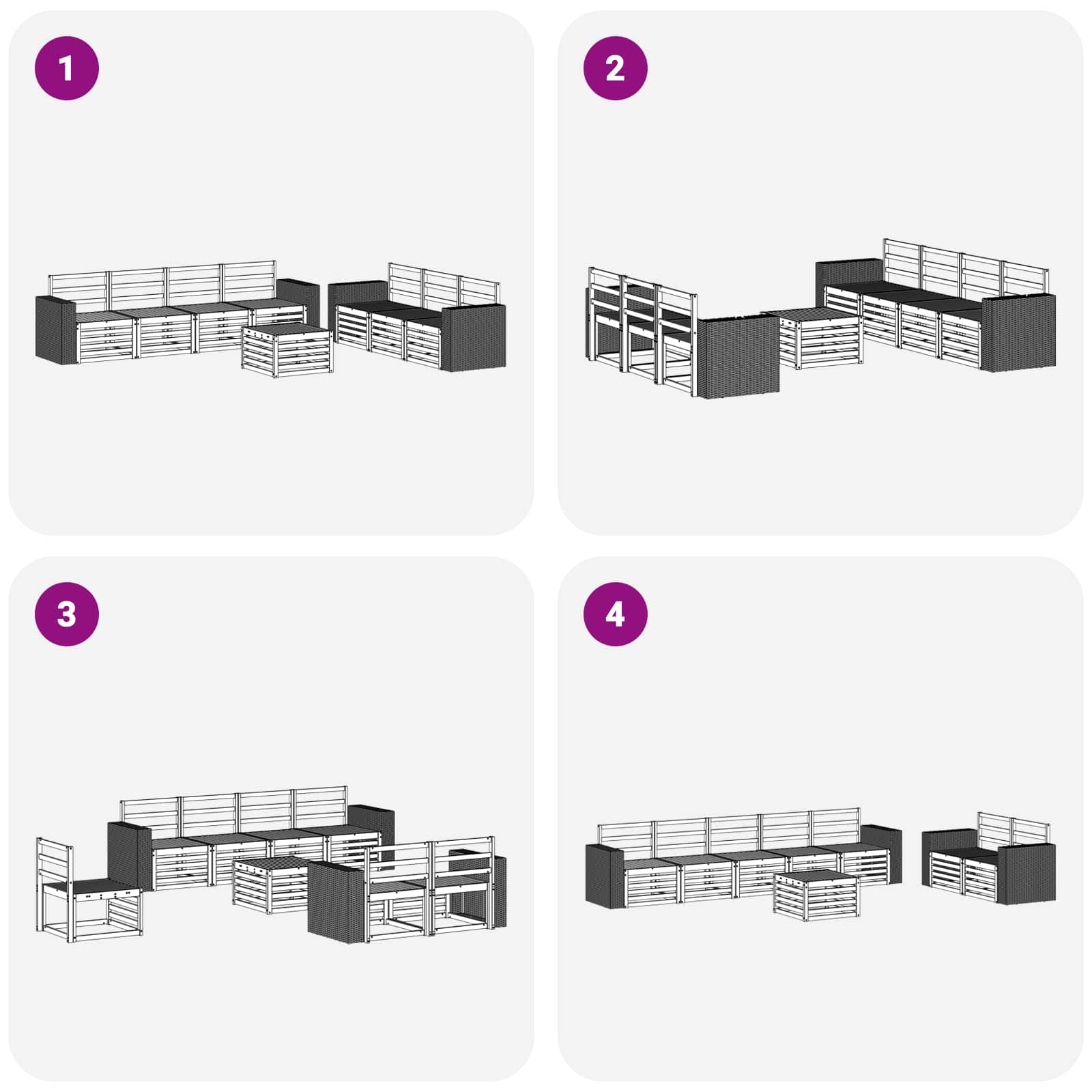 1

2

3

4