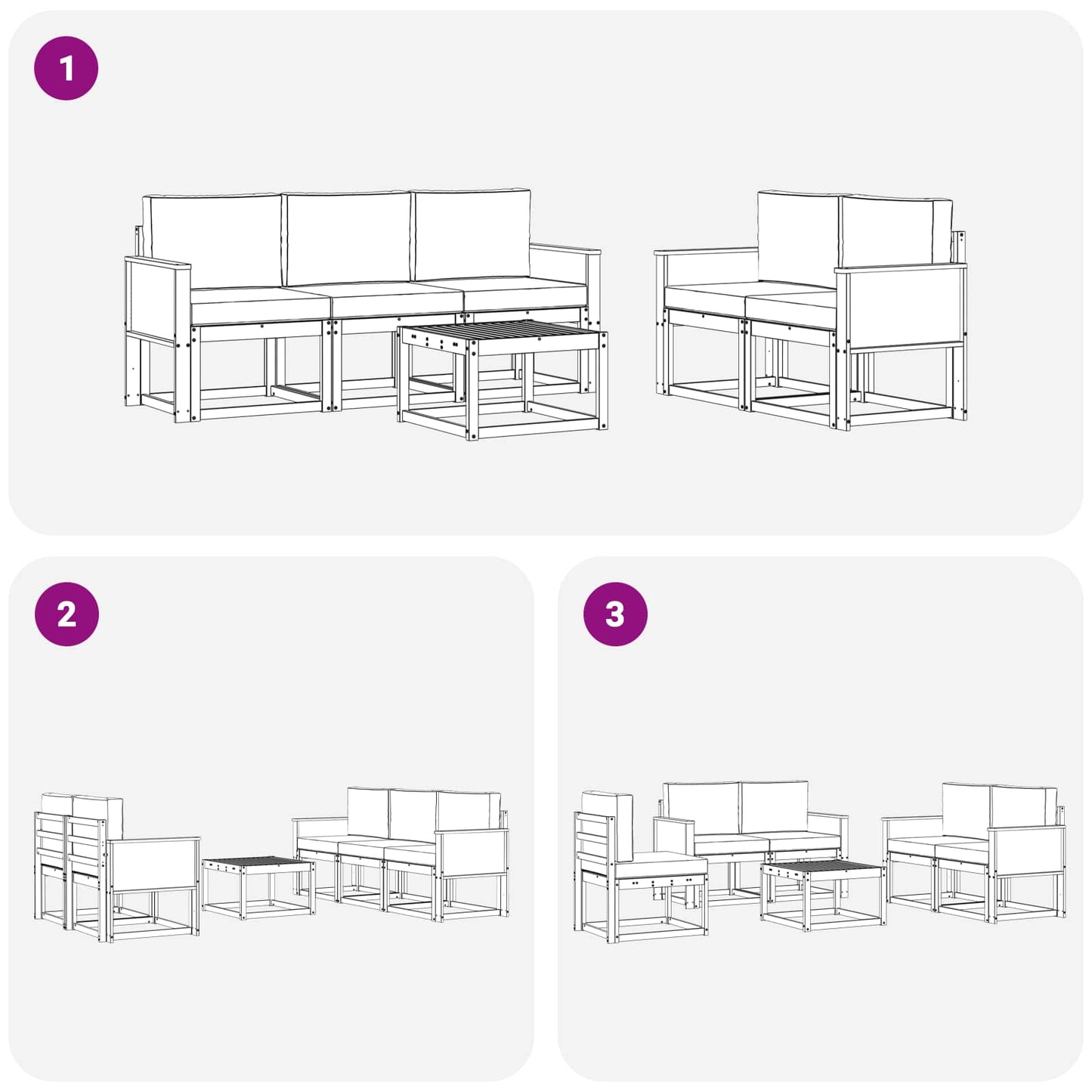 1

2

3