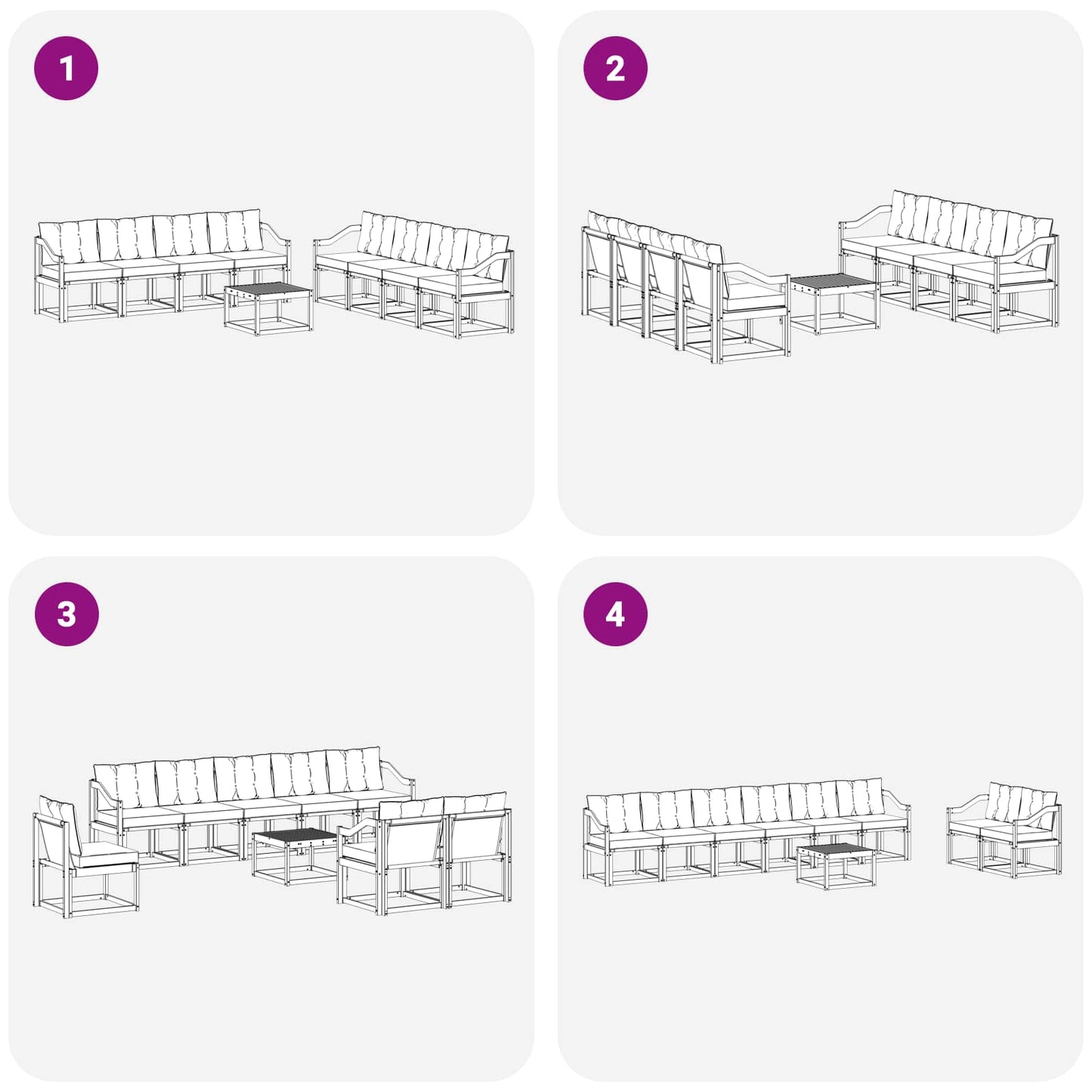 1

2

3

4