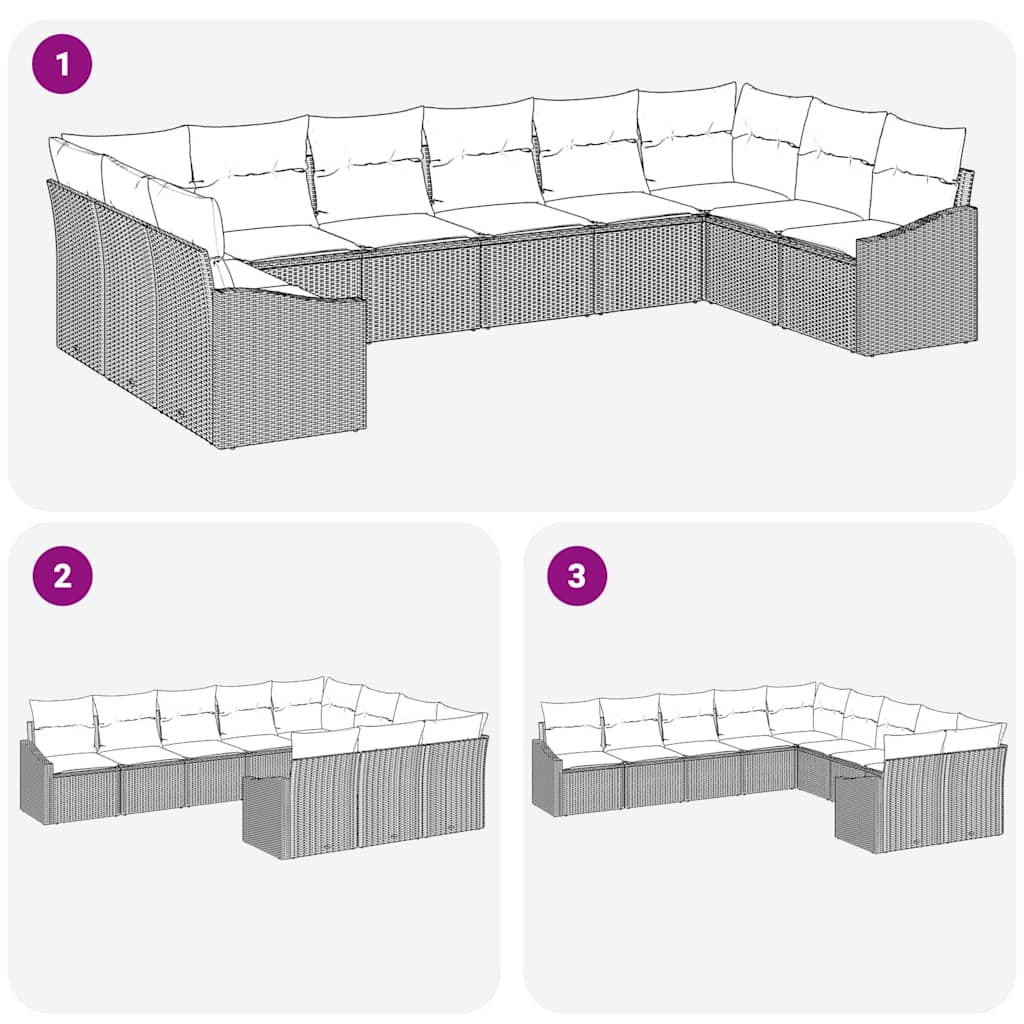 1

2

3