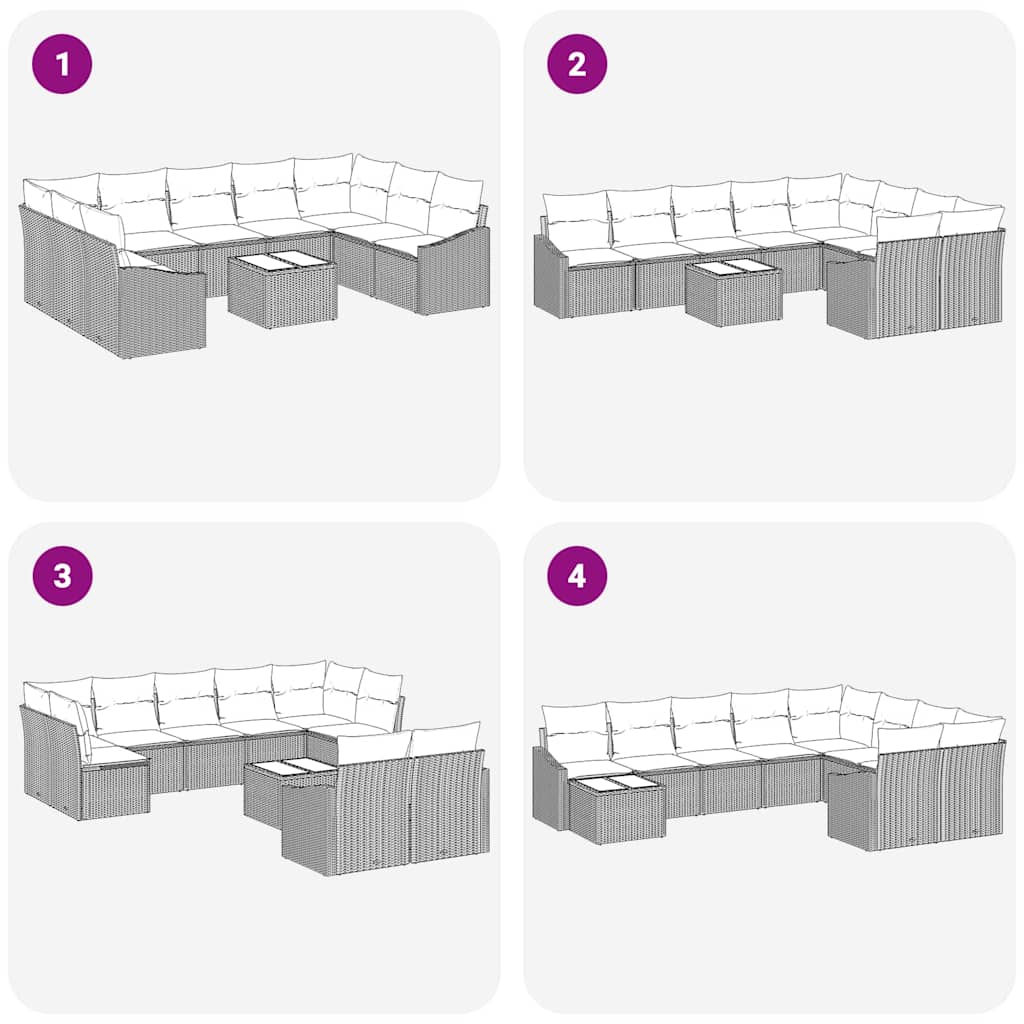 1

2

3

4