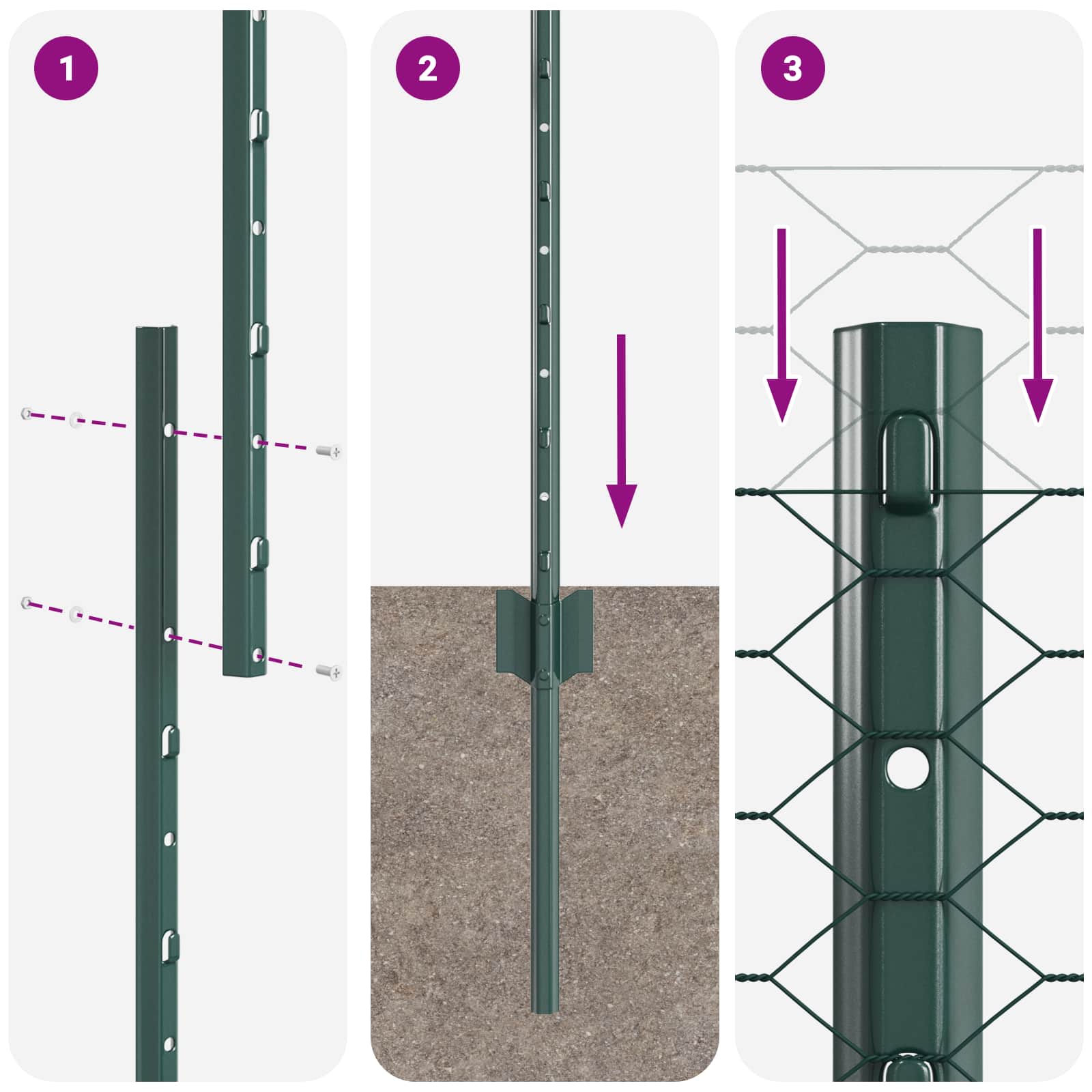 1

2

3