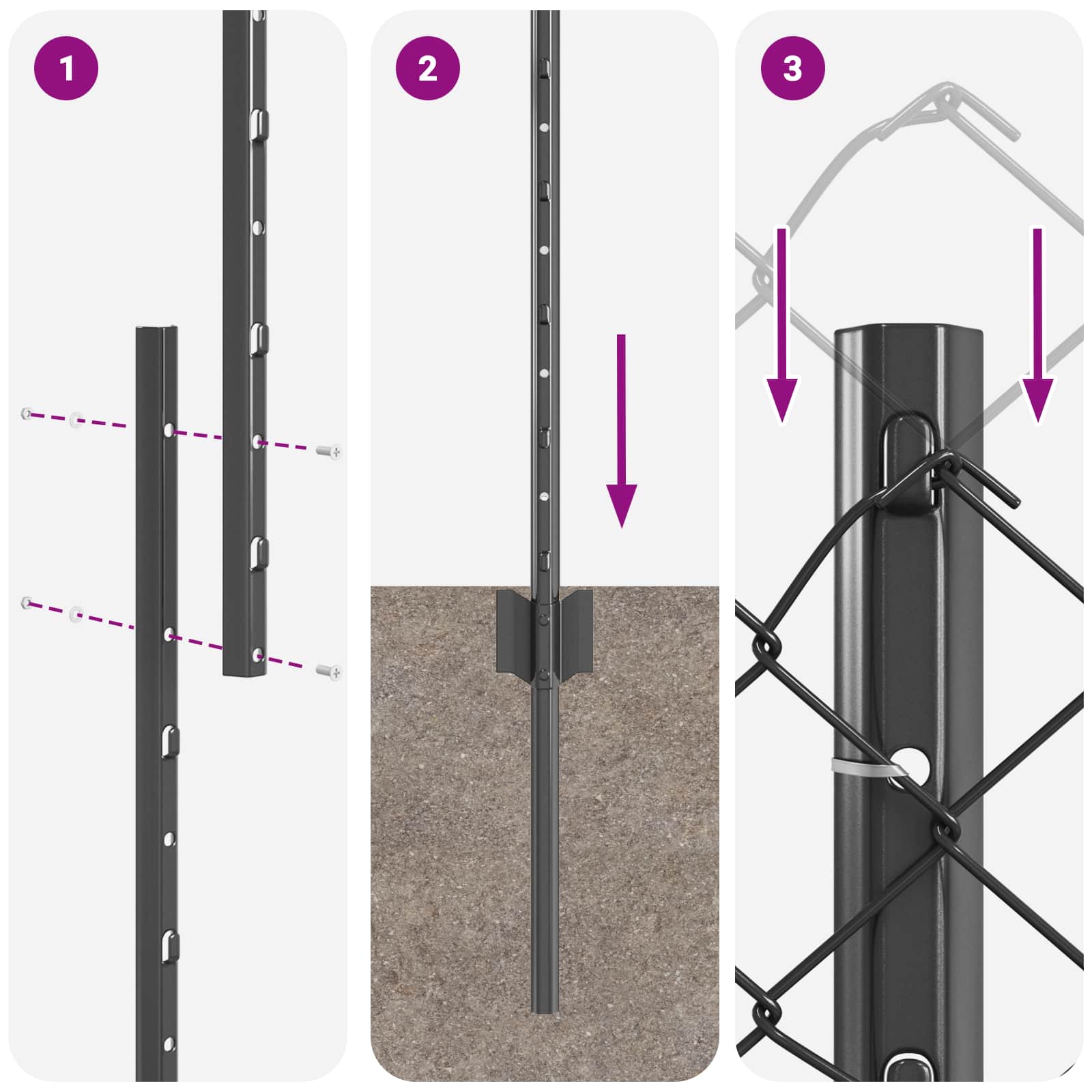 1

2

3