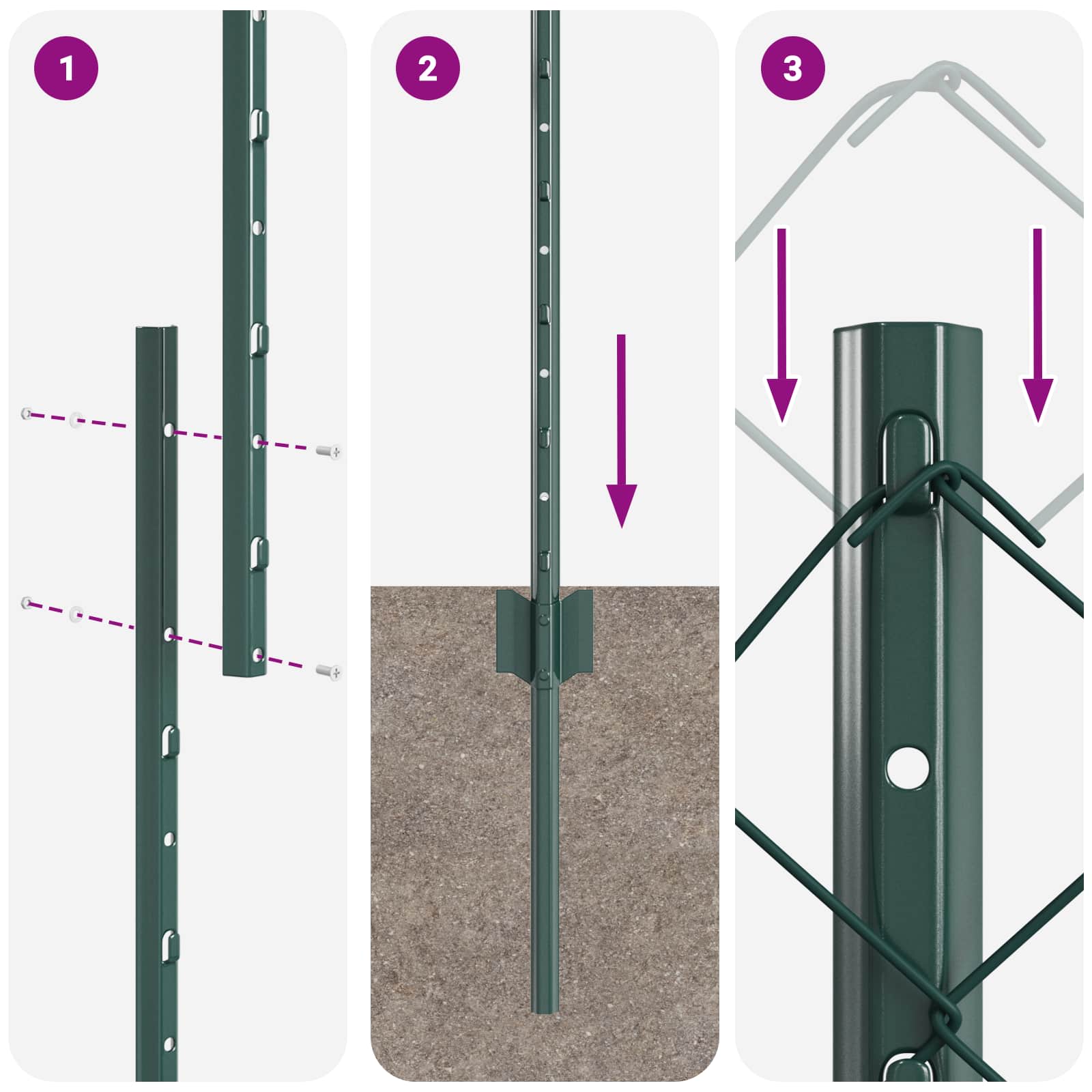 1

2

3