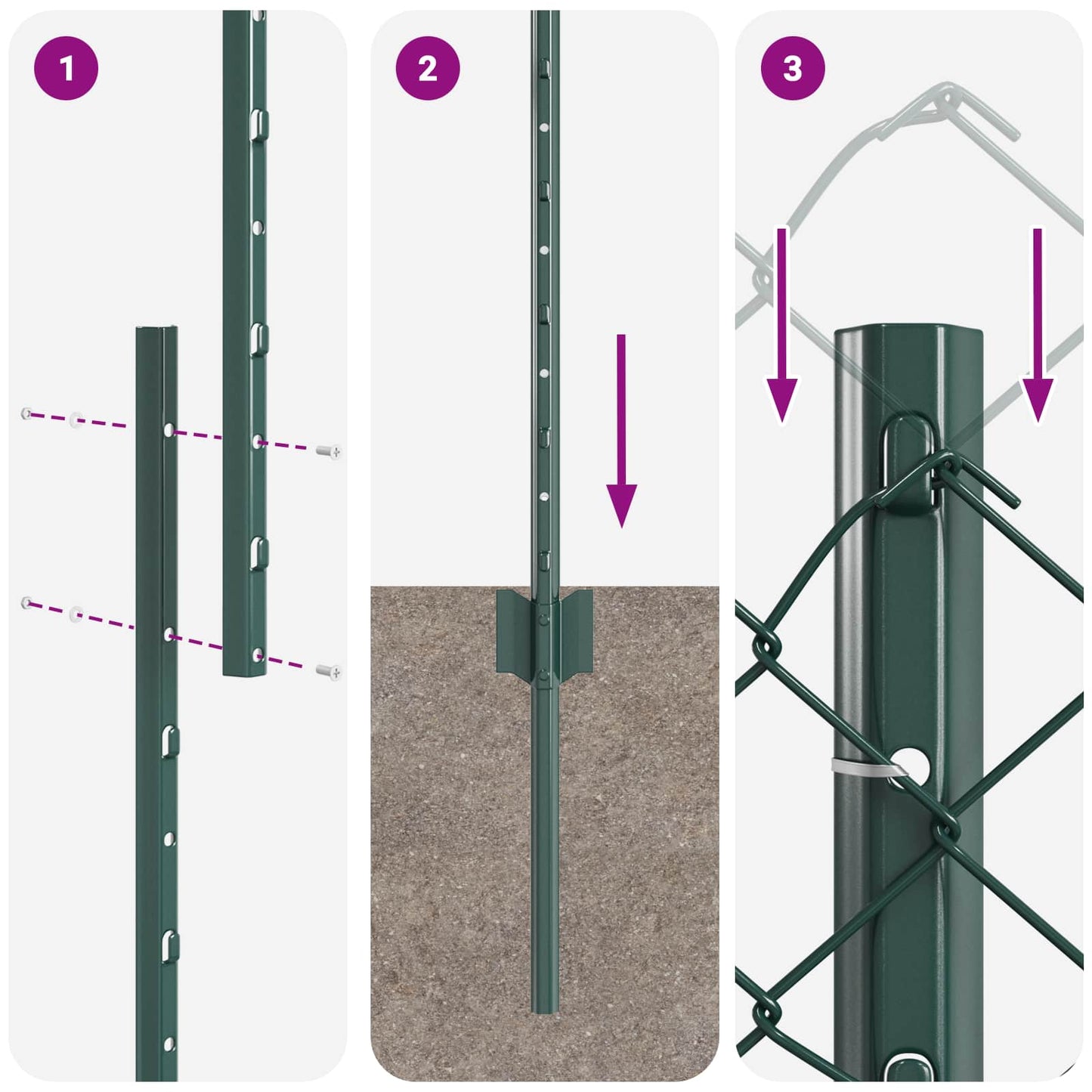 1

2

3