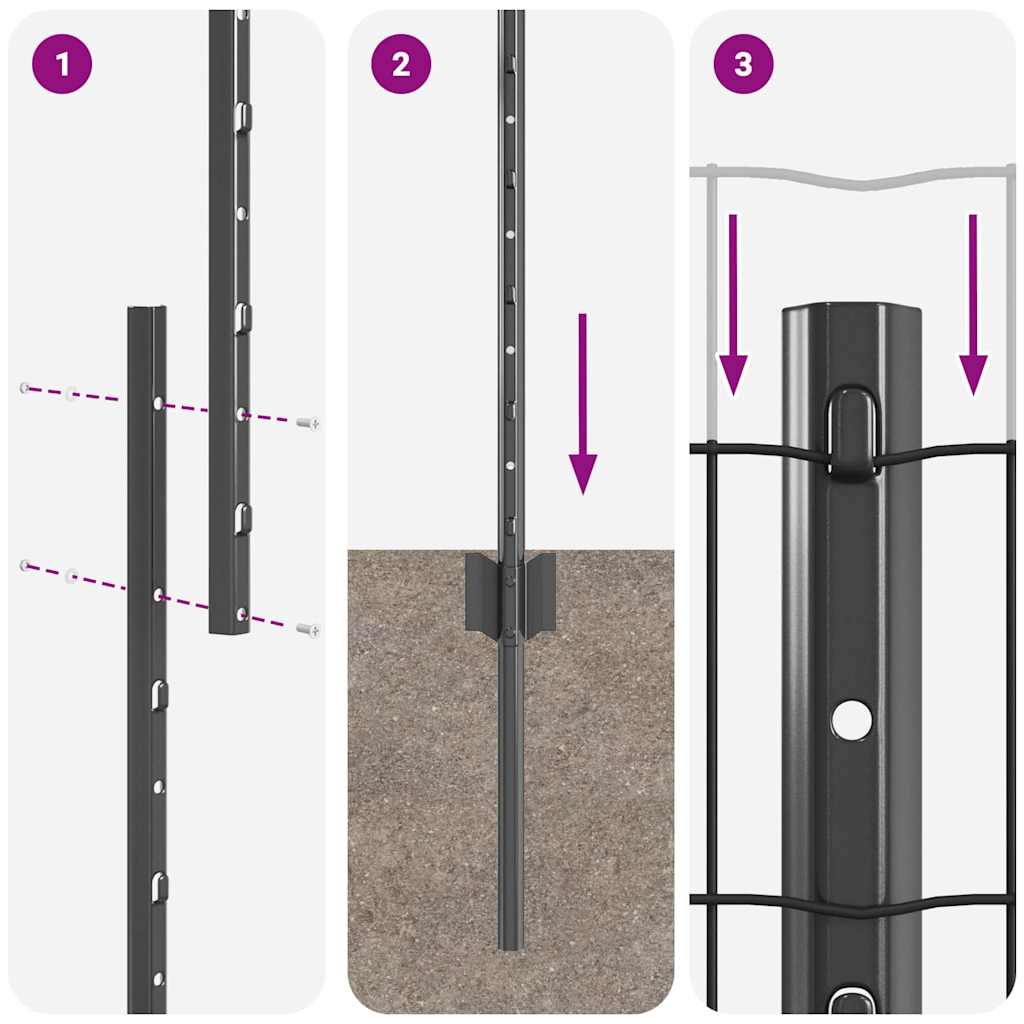 1

2

3