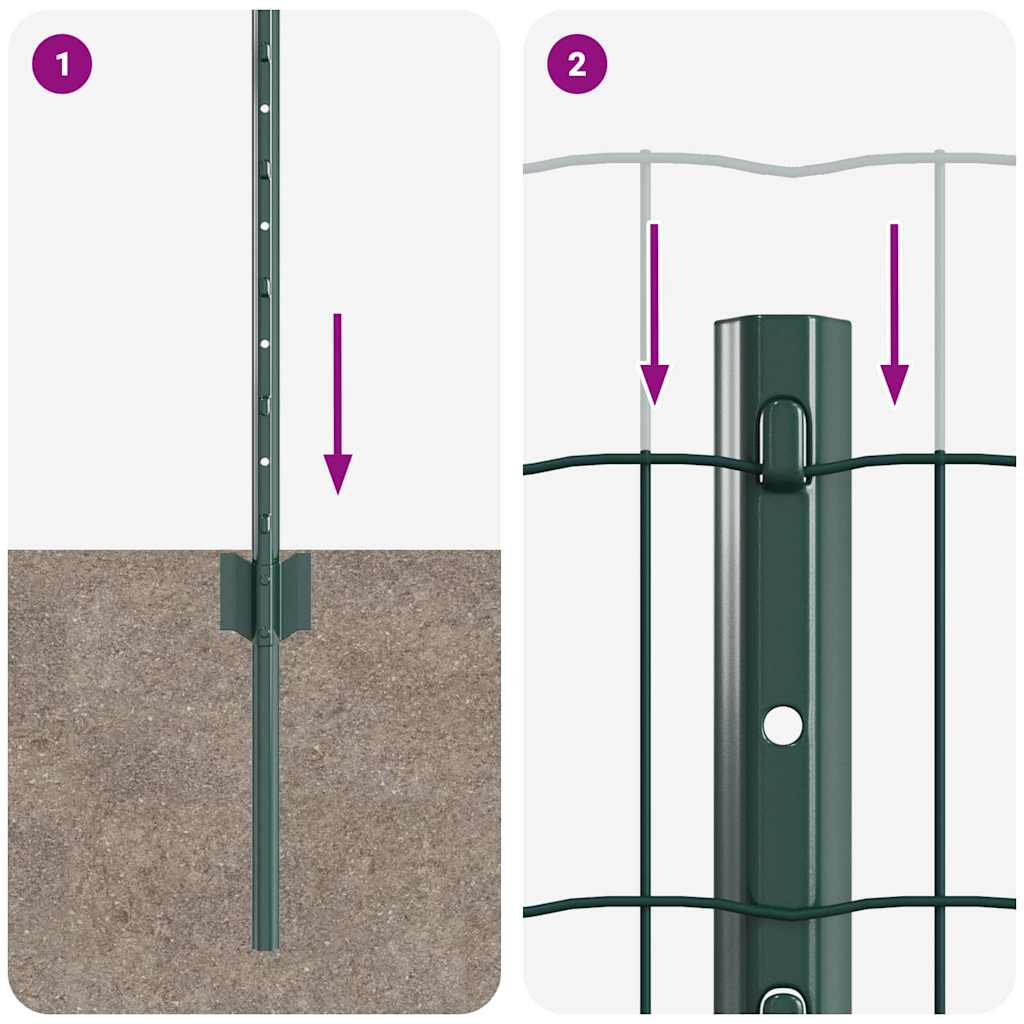 1

2