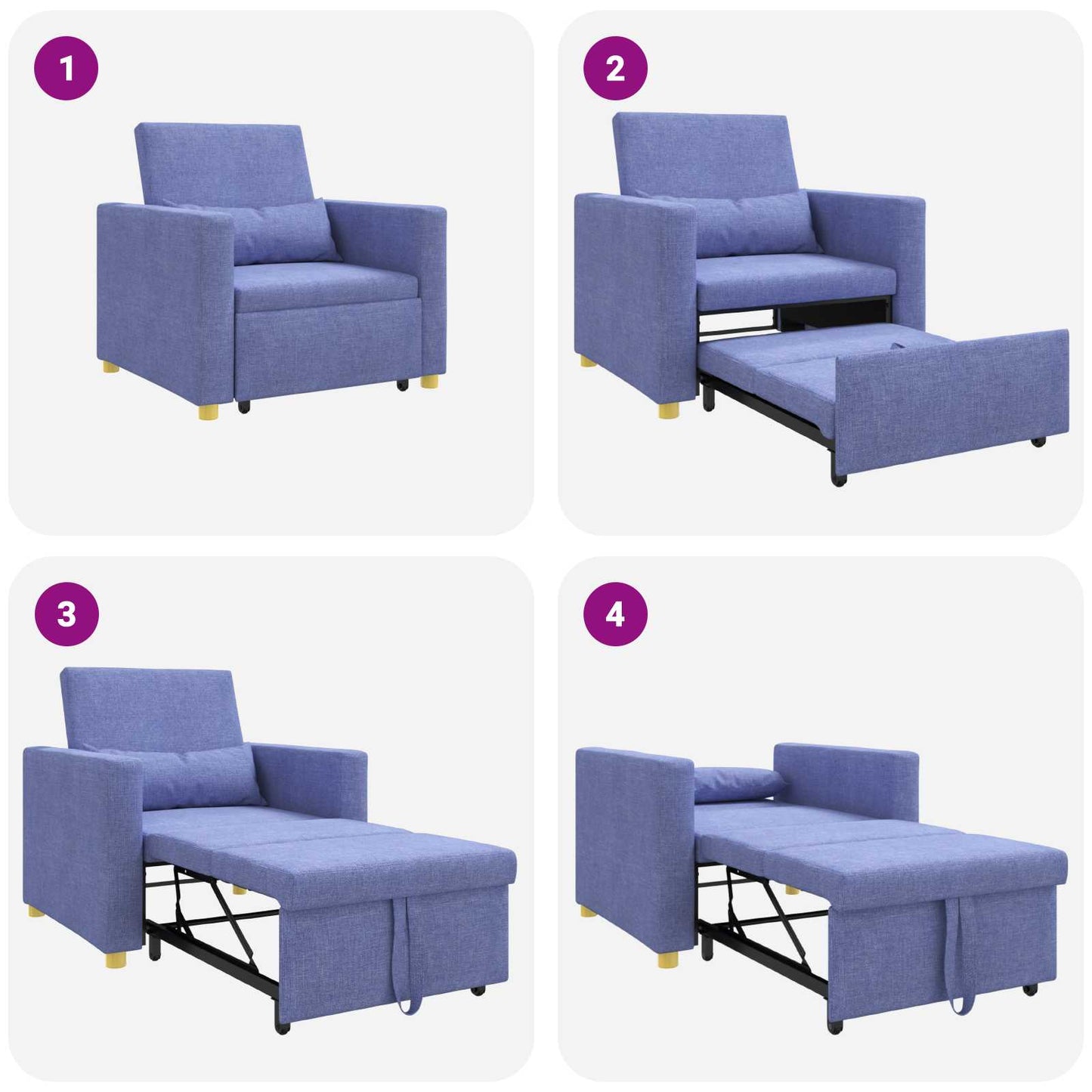 1

2

3

4