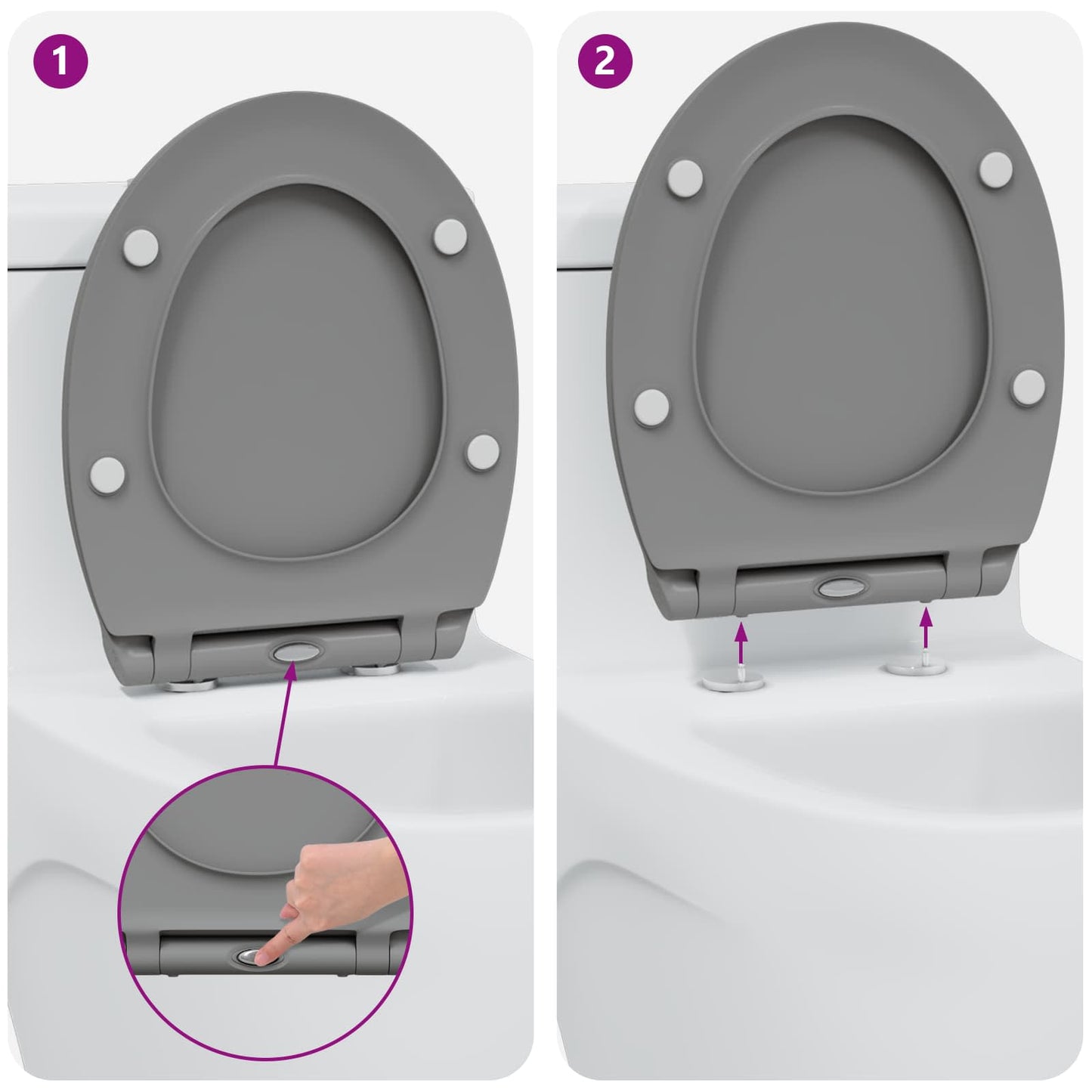 1

2