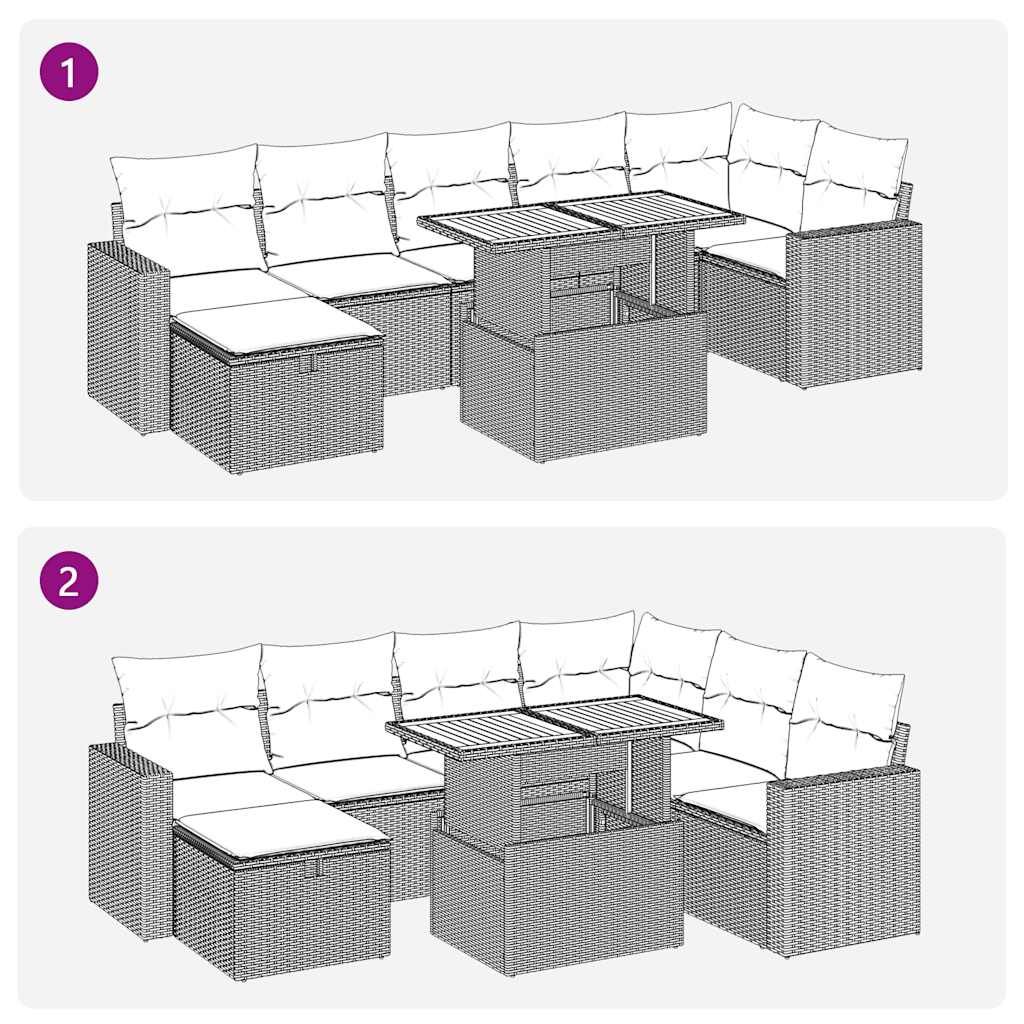 1

2