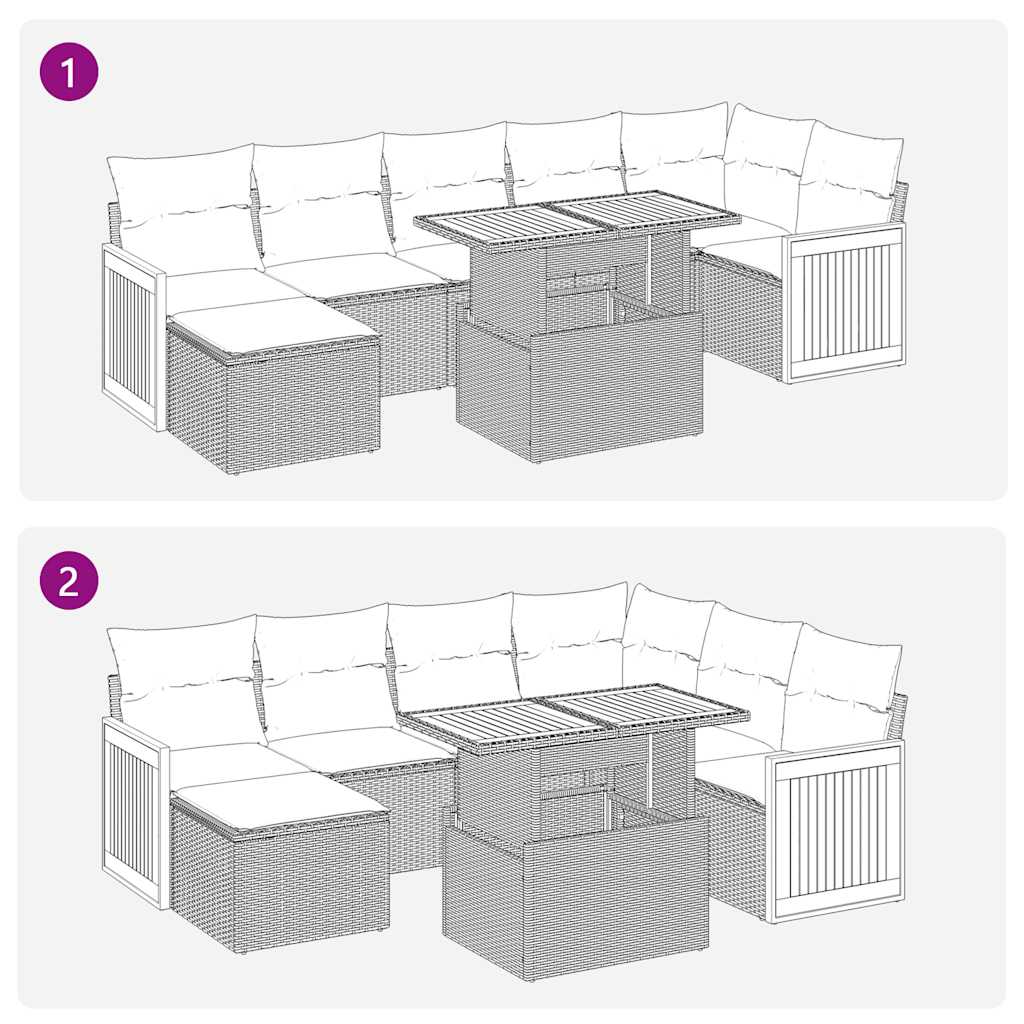 1

2