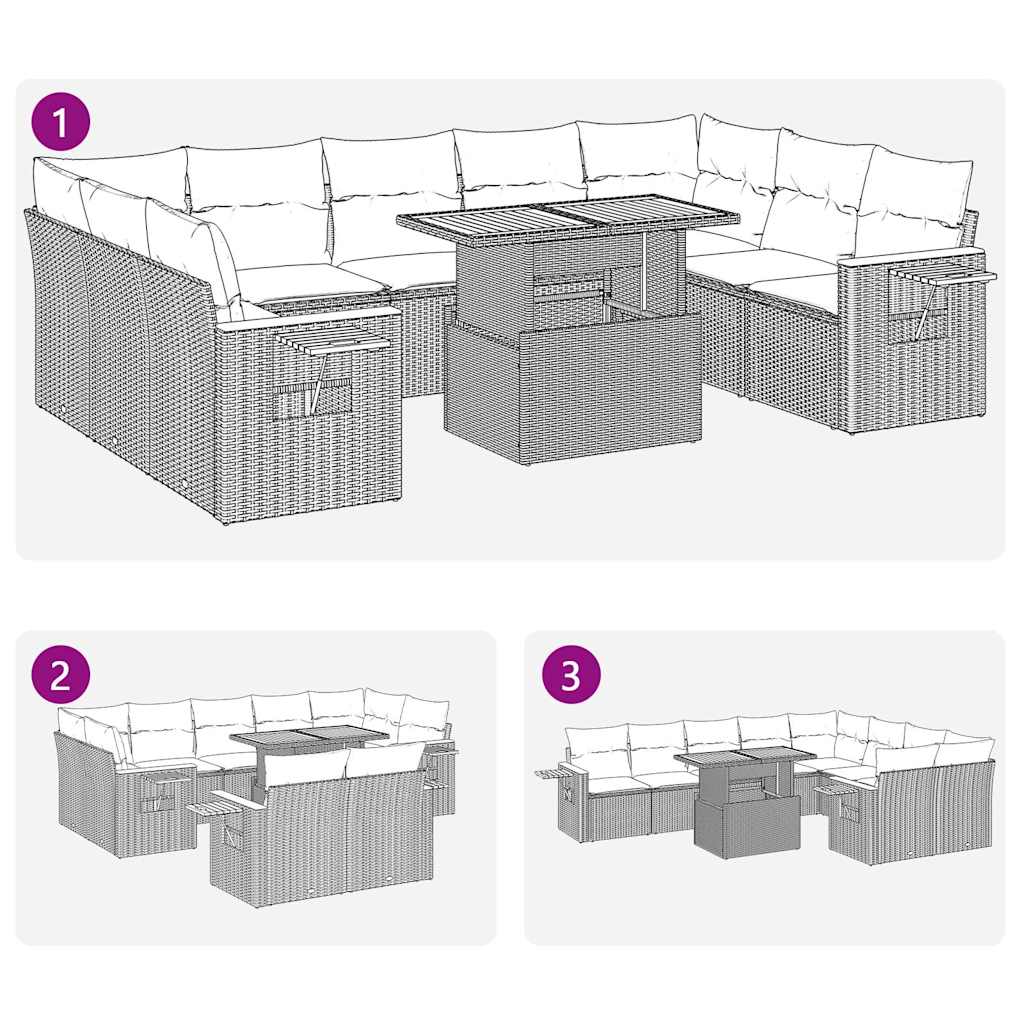 1

2

3