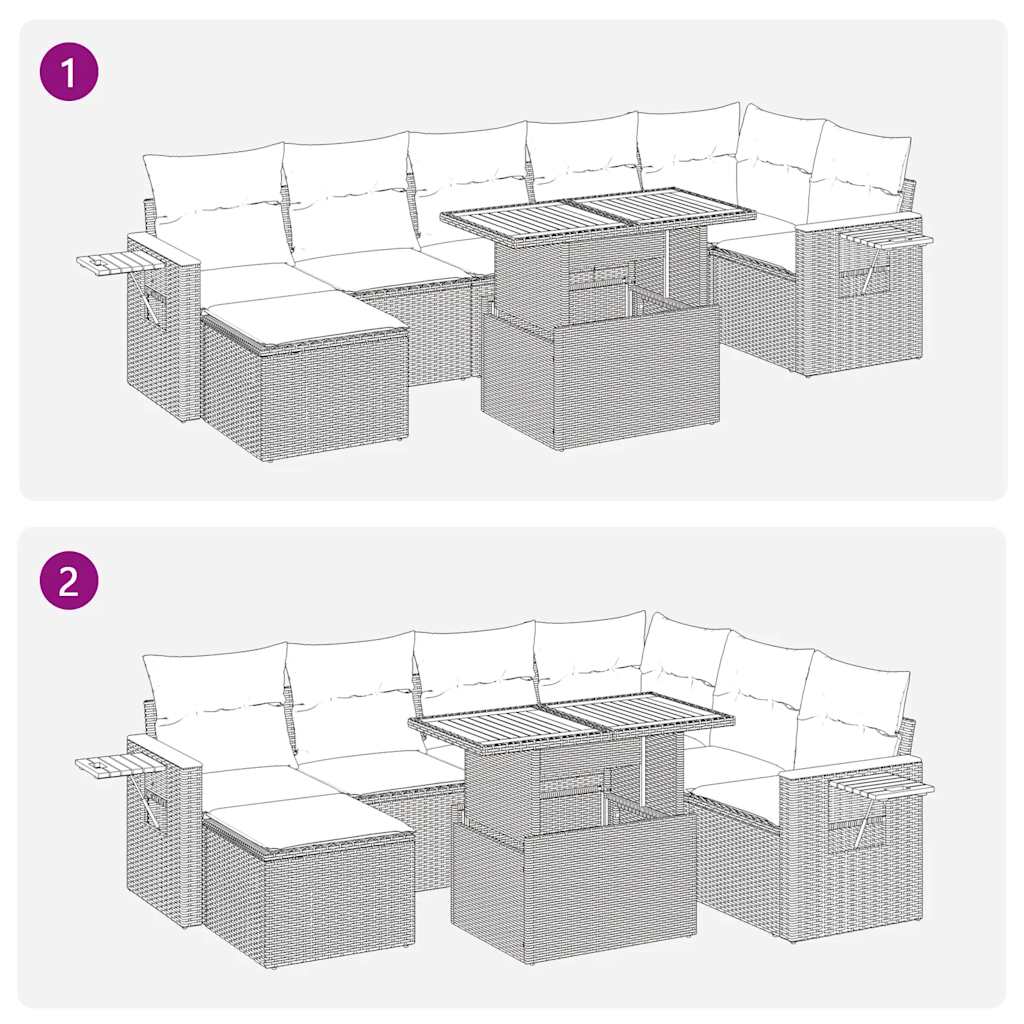 1

2