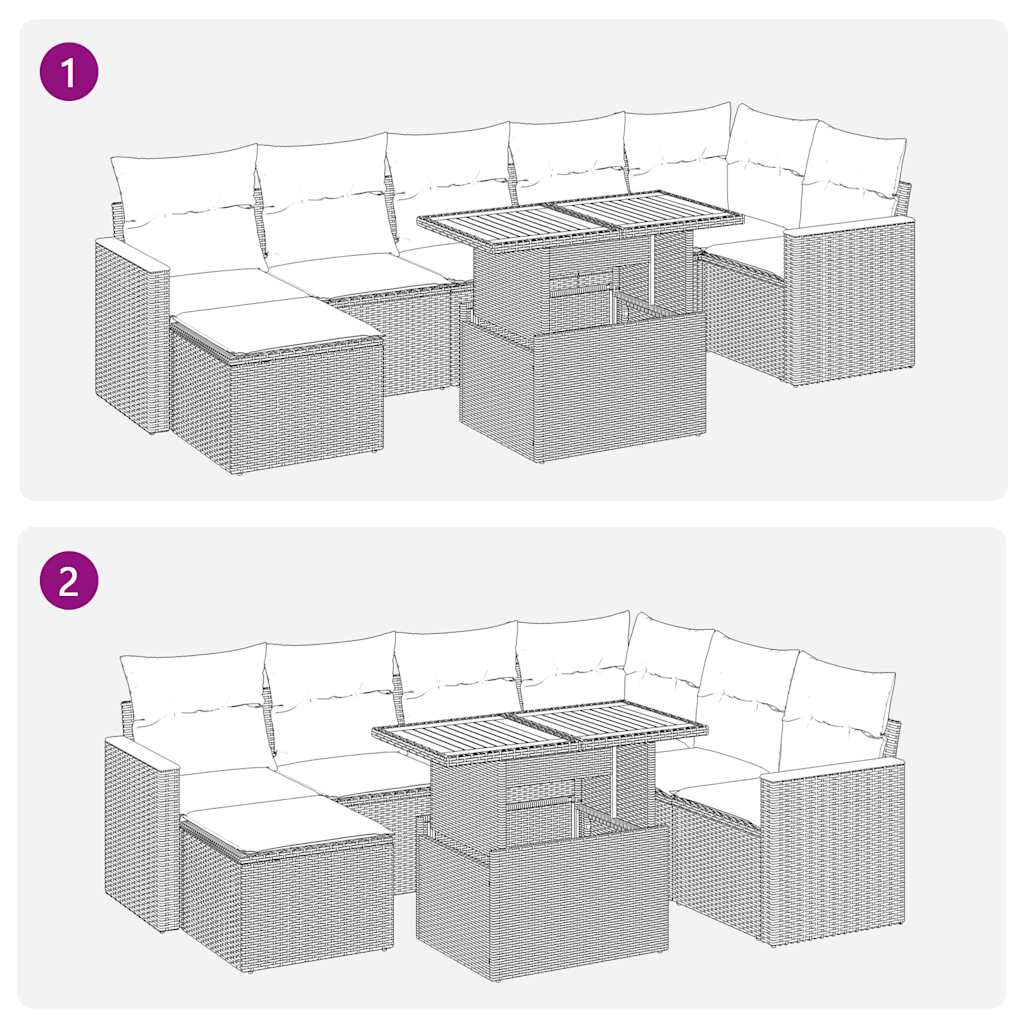 1

2