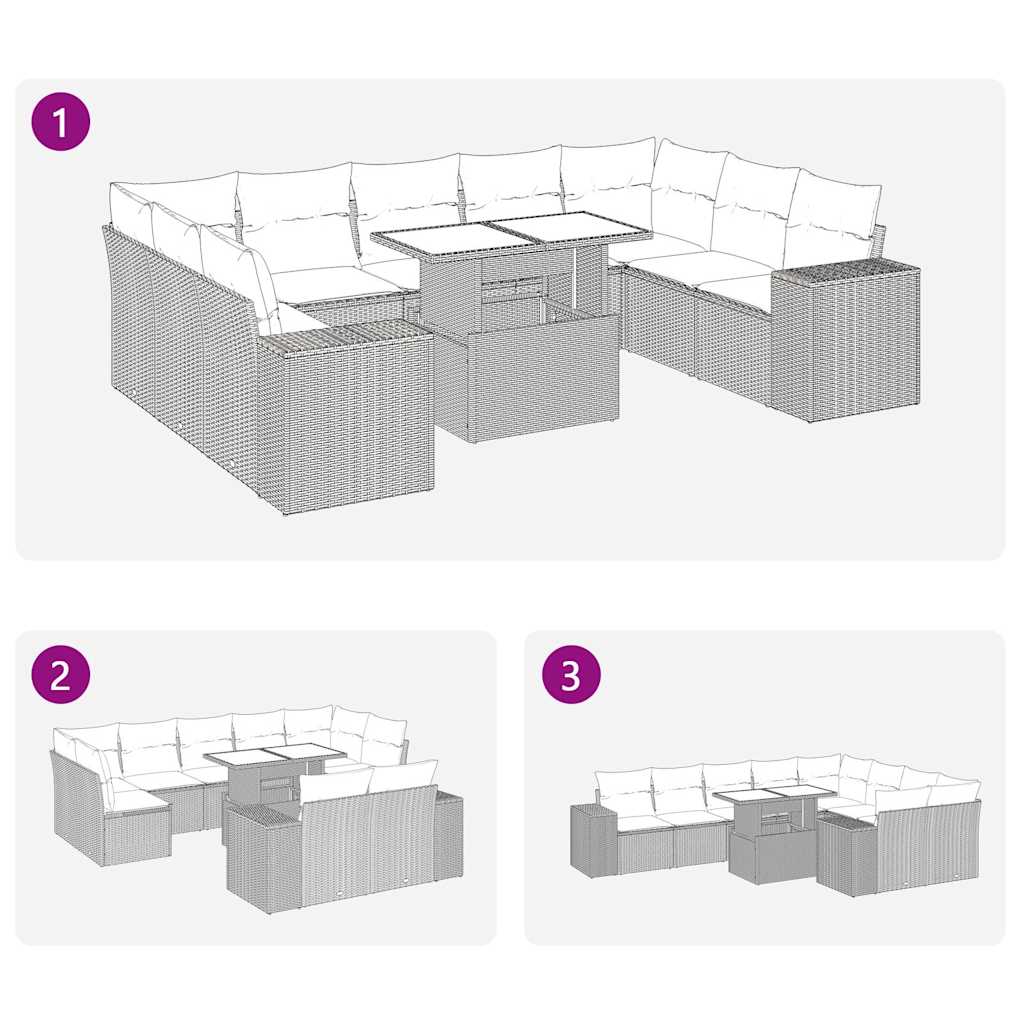 1

2

3